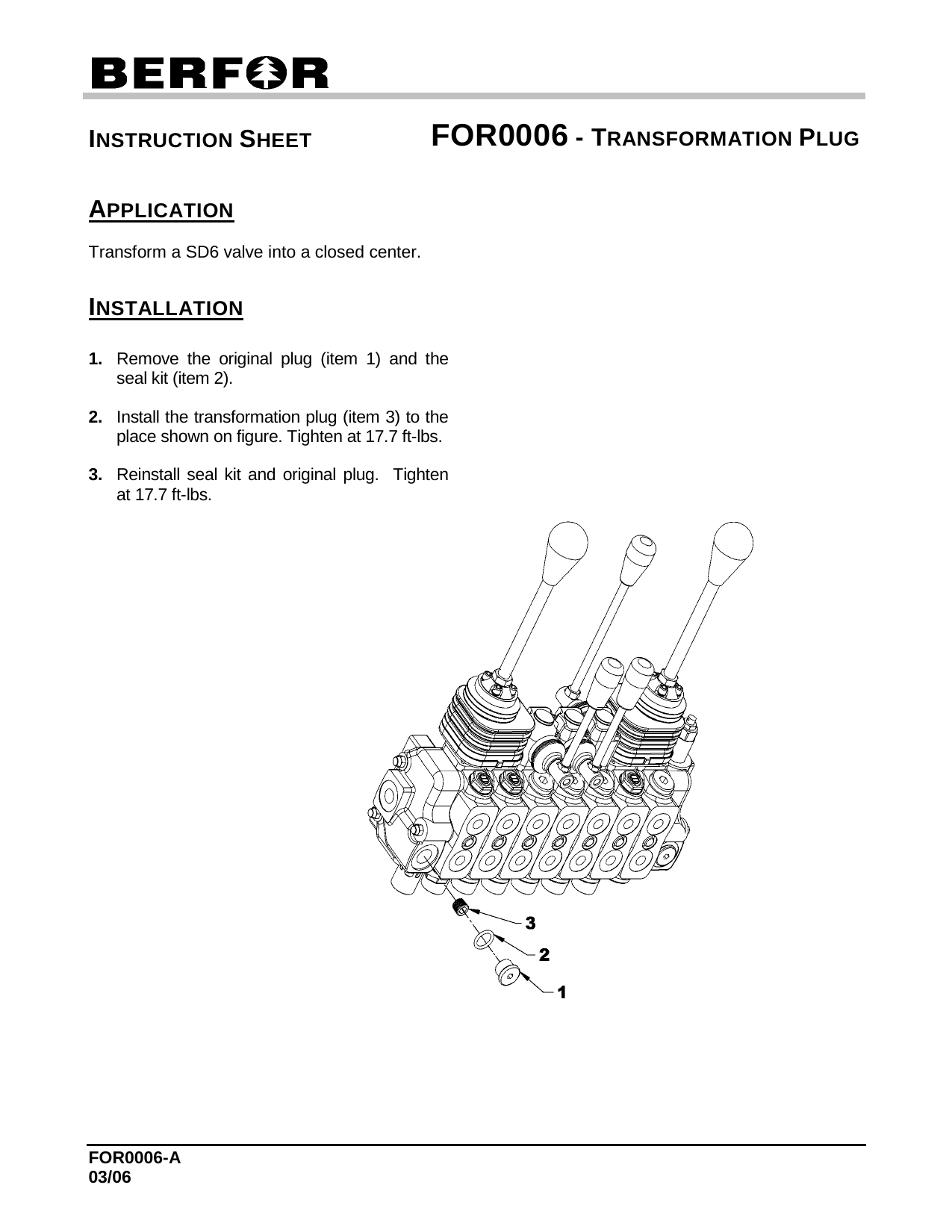 BERFOR

INSTRUCTION SHEET FOR0006 - TRANSFORMATION PLUG

APPLICATION

Transform a SD6 valve into a closed center.

INSTALLATION

1. Remove the original plug (item 1) and the seal kit (item 2).

2. Install the transformation plug (item 3) to the place shown on figure. Tighten at 17.7 ft-lbs.

3. Reinstall seal kit and original plug. Tighten at 17.7 ft-lbs.

3
2
1

FOR0006-A
03/06