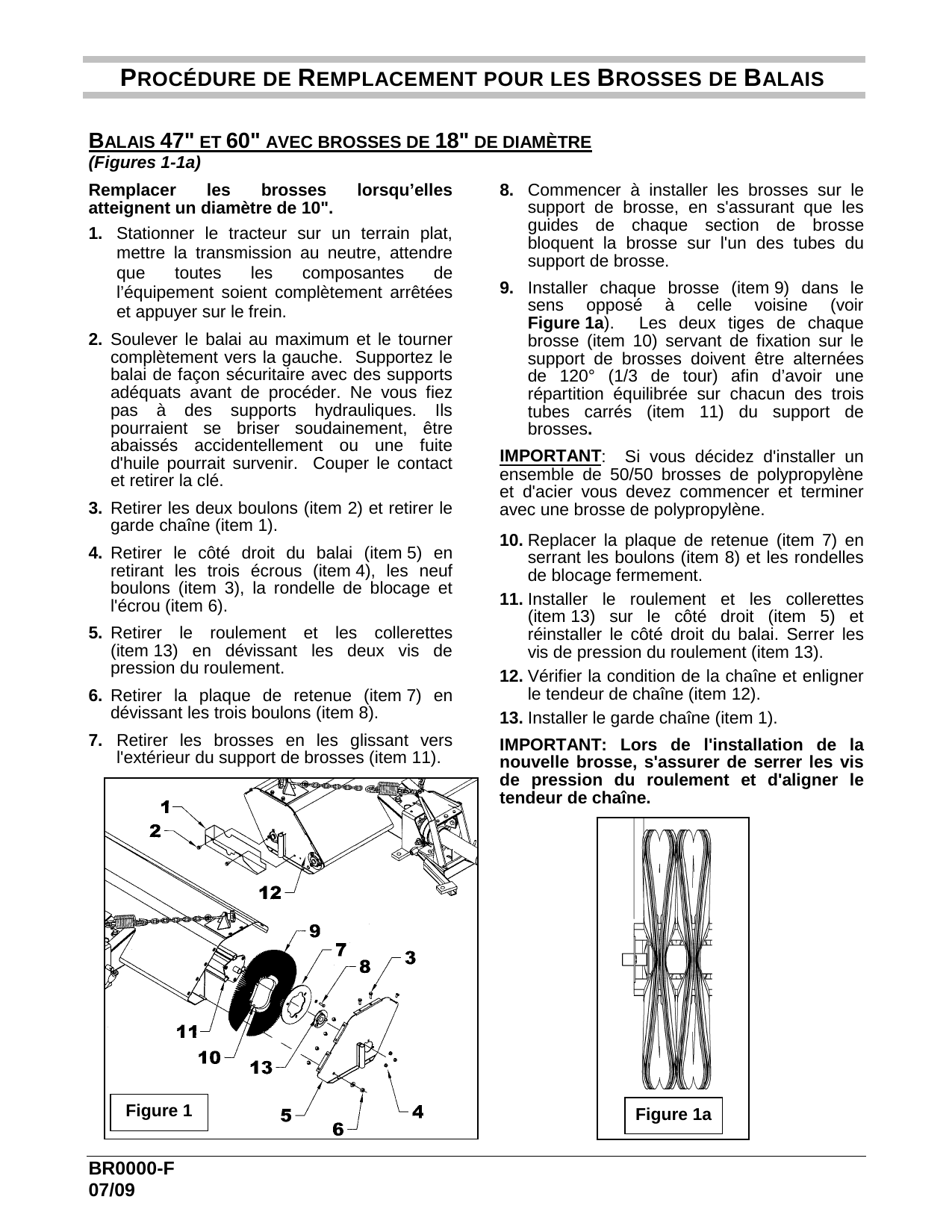 PROCÉDURE DE REMPLACEMENT POUR LES BROSSES DE BALAIS

BALAIS 47" ET 60" AVEC BROSSES DE 18" DE DIAMÈTRE
(Figures 1-1a)

Remplacer les brosses lorsqu'elles atteignent un diamètre de 10".

1. Stationner le tracteur sur un terrain plat, mettre la transmission au neutre, attendre que toutes les composantes de l'équipement soient complètement arrêtées et appuyer sur le frein.

2. Soulever le balai au maximum et le tourner complètement vers la gauche. Supportez le balai de façon sécuritaire avec des supports adéquats avant de procéder. Ne vous fiez pas à des supports hydrauliques. Ils pourraient se briser soudainement, être abaissés accidentellement ou une fuite d'huile pourrait survenir. Couper le contact et retirer la clé.

3. Retirer les deux boulons (item 2) et retirer le garde chaîne (item 1).

4. Retirer le côté droit du balai (item 5) en retirant les trois écrous (item 4), les neuf boulons (item 3), la rondelle de blocage et l'écrou (item 6).

5. Retirer le roulement et les collerettes (item 13) en dévissant les deux vis de pression du roulement.

6. Retirer la plaque de retenue (item 7) en dévissant les trois boulons (item 8).

7. Retirer les brosses en les glissant vers l'extérieur du support de brosses (item 11).

1
2
12
9
7
8
3
11
10
13
5
6
4
Figure 1

8. Commencer à installer les brosses sur le support de brosse, en s'assurant que les guides de chaque section de brosse bloquent la brosse sur l'un des tubes du support de brosse.

9. Installer chaque brosse (item 9) dans le sens opposé à celle voisine (voir Figure 1a). Les deux tiges de chaque brosse (item 10) servant de fixation sur le support de brosses doivent être alternées de 120° (1/3 de tour) afin d'avoir une répartition équilibrée sur chacun des trois tubes carrés (item 11) du support de brosses.

IMPORTANT: Si vous décidez d'installer un ensemble de 50/50 brosses de polypropylène et d'acier vous devez commencer et terminer avec une brosse de polypropylène.

10. Replacer la plaque de retenue (item 7) en serrant les boulons (item 8) et les rondelles de blocage fermement.

11. Installer le roulement et les collerettes (item 13) sur le côté droit (item 5) et réinstaller le côté droit du balai. Serrer les vis de pression du roulement (item 13).

12. Vérifier la condition de la chaîne et enligner le tendeur de chaîne (item 12).

13. Installer le garde chaîne (item 1).

IMPORTANT: Lors de l'installation de la nouvelle brosse, s'assurer de serrer les vis de pression du roulement et d'aligner le tendeur de chaîne.

Figure 1a

BR0000-F
07/09