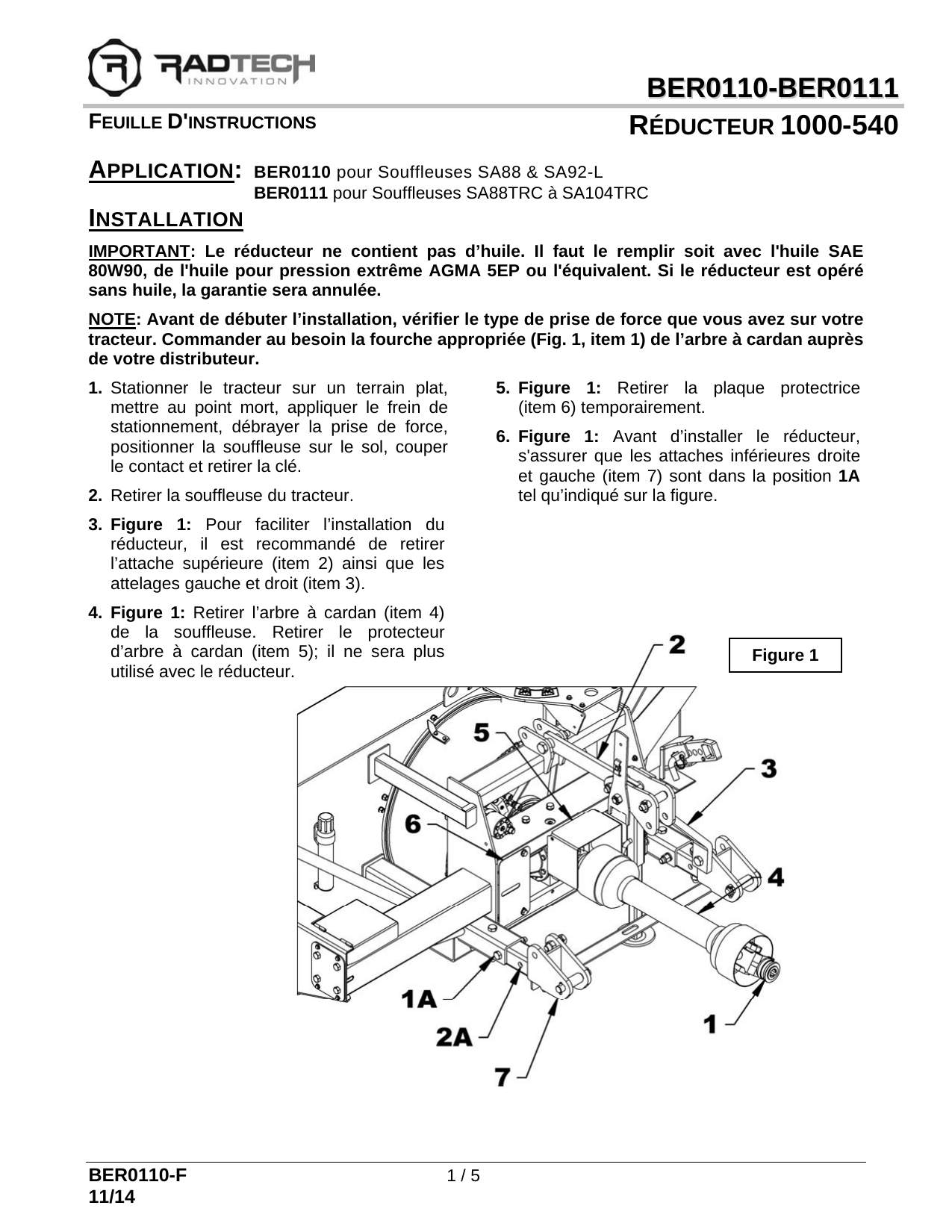 RADTECH INNOVATION

BER0110-BER0111

FEUILLE D'INSTRUCTIONS

RÉDUCTEUR 1000-540

APPLICATION: BER0110 pour Souffleuses SA88 & SA92-L
BER0111 pour Souffleuses SA88TRC à SA104TRC

INSTALLATION

IMPORTANT: Le réducteur ne contient pas d’huile. Il faut le remplir soit avec l'huile SAE 80W90, de l'huile pour pression extrême AGMA 5EP ou l'équivalent. Si le réducteur est opéré sans huile, la garantie sera annulée.

NOTE: Avant de débuter l’installation, vérifier le type de prise de force que vous avez sur votre tracteur. Commander au besoin la fourche appropriée (Fig. 1, item 1) de l’arbre à cardan auprès de votre distributeur.

1. Stationner le tracteur sur un terrain plat, mettre au point mort, appliquer le frein de stationnement, débrayer la prise de force, positionner la souffleuse sur le sol, couper le contact et retirer la clé.

2. Retirer la souffleuse du tracteur.

3. Figure 1: Pour faciliter l’installation du réducteur, il est recommandé de retirer l’attache supérieure (item 2) ainsi que les attelages gauche et droit (item 3).

4. Figure 1: Retirer l’arbre à cardan (item 4) de la souffleuse. Retirer le protecteur d’arbre à cardan (item 5); il ne sera plus utilisé avec le réducteur.

5. Figure 1: Retirer la plaque protectrice (item 6) temporairement.

6. Figure 1: Avant d’installer le réducteur, s'assurer que les attaches inférieures droite et gauche (item 7) sont dans la position 1A tel qu’indiqué sur la figure.

Figure 1

2
5
3
6
4
1A
2A
7
1

BER0110-F
11/14

1 / 5