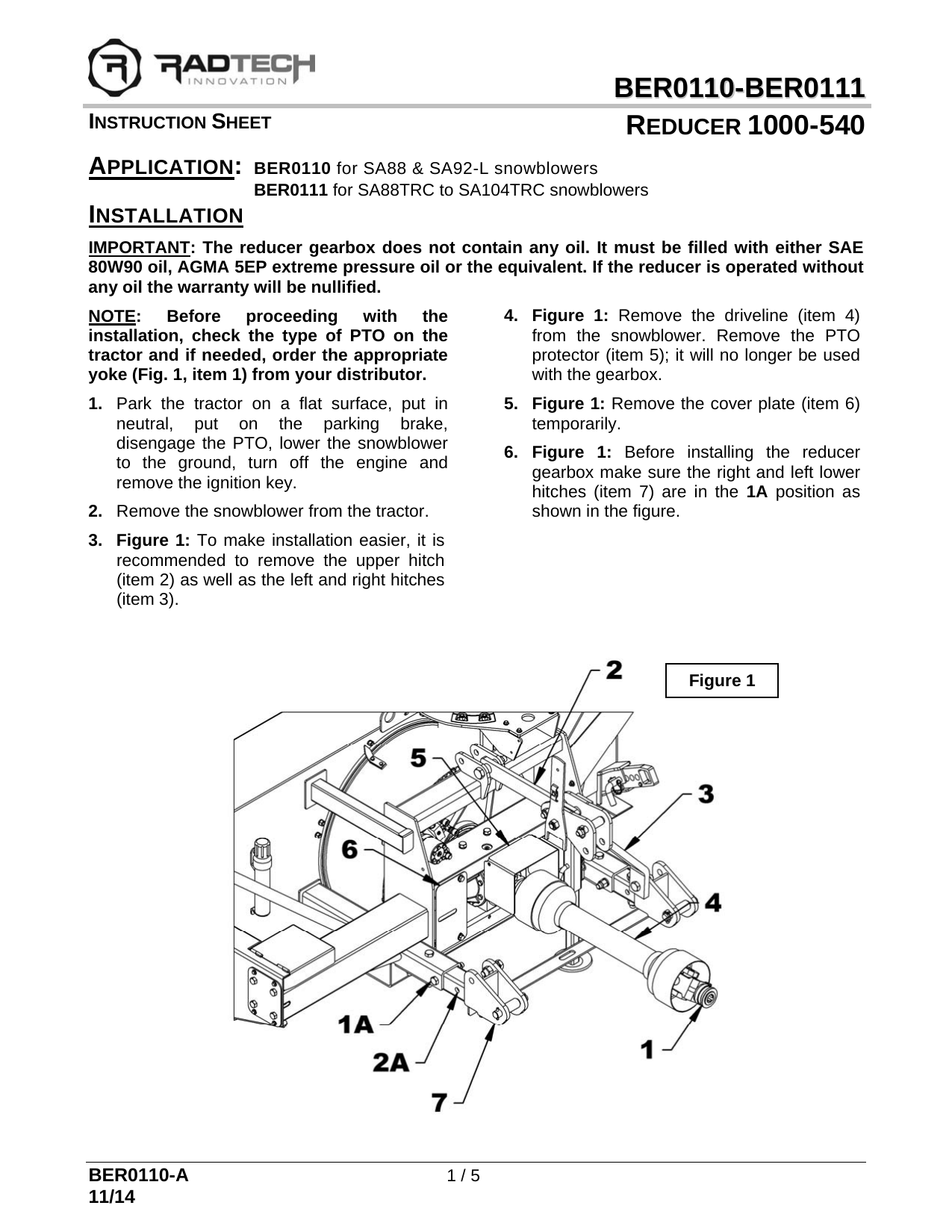 RADTECH INNOVATION

BER0110-BER0111

INSTRUCTION SHEET

REDUCER 1000-540

APPLICATION: BER0110 for SA88 & SA92-L snowblowers
BER0111 for SA88TRC to SA104TRC snowblowers

INSTALLATION

IMPORTANT: The reducer gearbox does not contain any oil. It must be filled with either SAE 80W90 oil, AGMA 5EP extreme pressure oil or the equivalent. If the reducer is operated without any oil the warranty will be nullified.

NOTE: Before proceeding with the installation, check the type of PTO on the tractor and if needed, order the appropriate yoke (Fig. 1, item 1) from your distributor.

1. Park the tractor on a flat surface, put in neutral, put on the parking brake, disengage the PTO, lower the snowblower to the ground, turn off the engine and remove the ignition key.

2. Remove the snowblower from the tractor.

3. Figure 1: To make installation easier, it is recommended to remove the upper hitch (item 2) as well as the left and right hitches (item 3).

4. Figure 1: Remove the driveline (item 4) from the snowblower. Remove the PTO protector (item 5); it will no longer be used with the gearbox.

5. Figure 1: Remove the cover plate (item 6) temporarily.

6. Figure 1: Before installing the reducer gearbox make sure the right and left lower hitches (item 7) are in the 1A position as shown in the figure.

2

Figure 1

5

3

6

4

1A

2A

7

1

BER0110-A
11/14

1 / 5