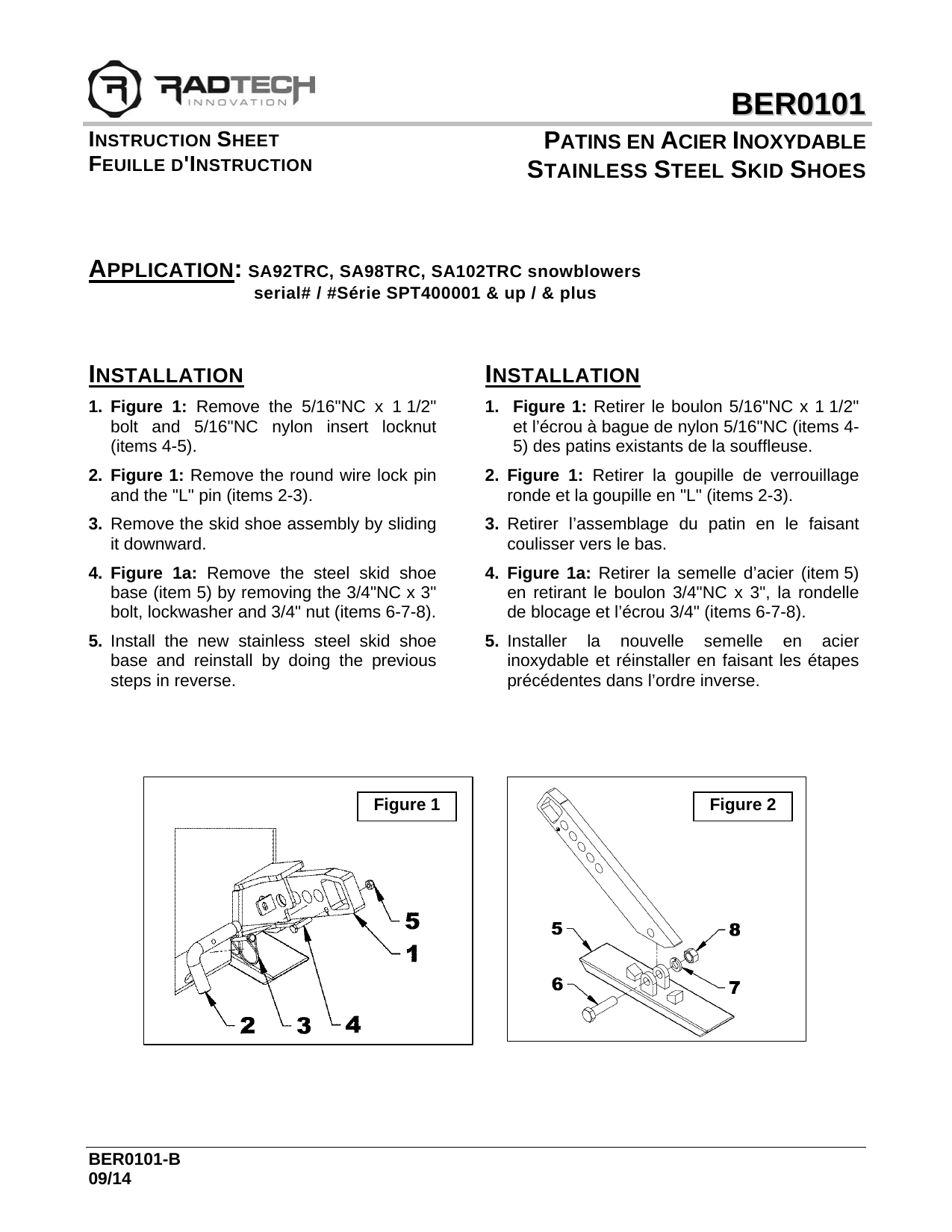 RADTECH INNOVATION

BER0101

INSTRUCTION SHEET
FEUILLE D'INSTRUCTION

PATINS EN ACIER INOXYDABLE
STAINLESS STEEL SKID SHOES

APPLICATION: SA92TRC, SA98TRC, SA102TRC snowblowers
serial# / #Série SPT400001 & up / & plus

INSTALLATION

1. Figure 1: Remove the 5/16"NC x 1 1/2" bolt and 5/16"NC nylon insert locknut (items 4-5).

2. Figure 1: Remove the round wire lock pin and the "L" pin (items 2-3).

3. Remove the skid shoe assembly by sliding it downward.

4. Figure 1a: Remove the steel skid shoe base (item 5) by removing the 3/4"NC x 3" bolt, lockwasher and 3/4" nut (items 6-7-8).

5. Install the new stainless steel skid shoe base and reinstall by doing the previous steps in reverse.

INSTALLATION

1. Figure 1: Retirer le boulon 5/16"NC x 1 1/2" et l'écrou à bague de nylon 5/16"NC (items 4-5) des patins existants de la souffleuse.

2. Figure 1: Retirer la goupille de verrouillage ronde et la goupille en "L" (items 2-3).

3. Retirer l'assemblage du patin en le faisant coulisser vers le bas.

4. Figure 1a: Retirer la semelle d'acier (item 5) en retirant le boulon 3/4"NC x 3", la rondelle de blocage et l'écrou 3/4" (items 6-7-8).

5. Installer la nouvelle semelle en acier inoxydable et réinstaller en faisant les étapes précédentes dans l'ordre inverse.

Figure 1
5
1
2
3
4

Figure 2
5
8
6
7

BER0101-B
09/14