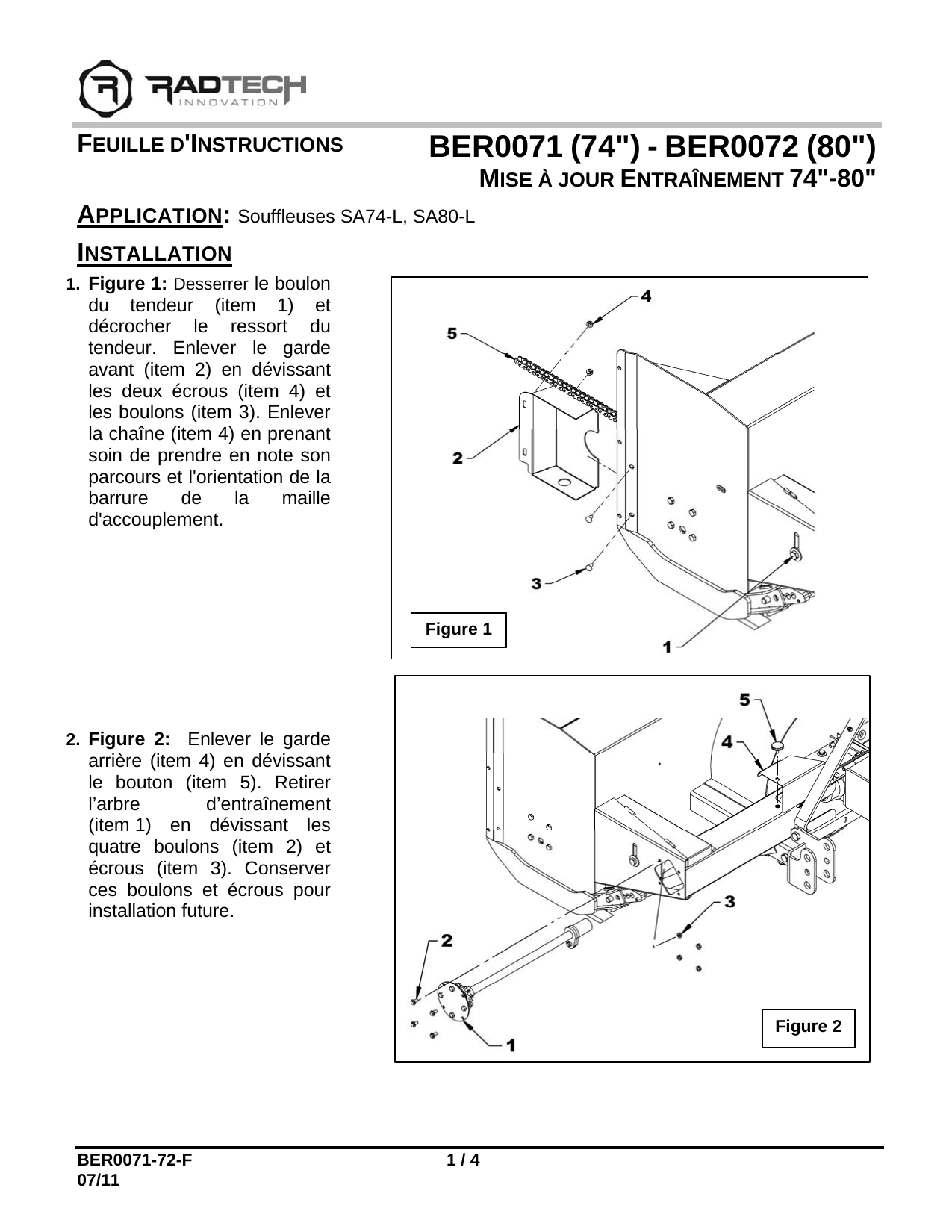 RADTECH
INNOVATION

FEUILLE D'INSTRUCTIONS

BER0071 (74") - BER0072 (80")
MISE À JOUR ENTRAÎNEMENT 74"-80"

APPLICATION: Souffleuses SA74-L, SA80-L

INSTALLATION

1. Figure 1: Desserrer le boulon du tendeur (item 1) et décrocher le ressort du tendeur. Enlever le garde avant (item 2) en dévissant les deux écrous (item 4) et les boulons (item 3). Enlever la chaîne (item 4) en prenant soin de prendre en note son parcours et l'orientation de la barrure de la maille d'accouplement.

4
5
2
3
1
Figure 1

2. Figure 2: Enlever le garde arrière (item 4) en dévissant le bouton (item 5). Retirer l'arbre d'entraînement (item 1) en dévissant les quatre boulons (item 2) et écrous (item 3). Conserver ces boulons et écrous pour installation future.

5
4
3
2
1
Figure 2

BER0071-72-F
07/11
1 / 4