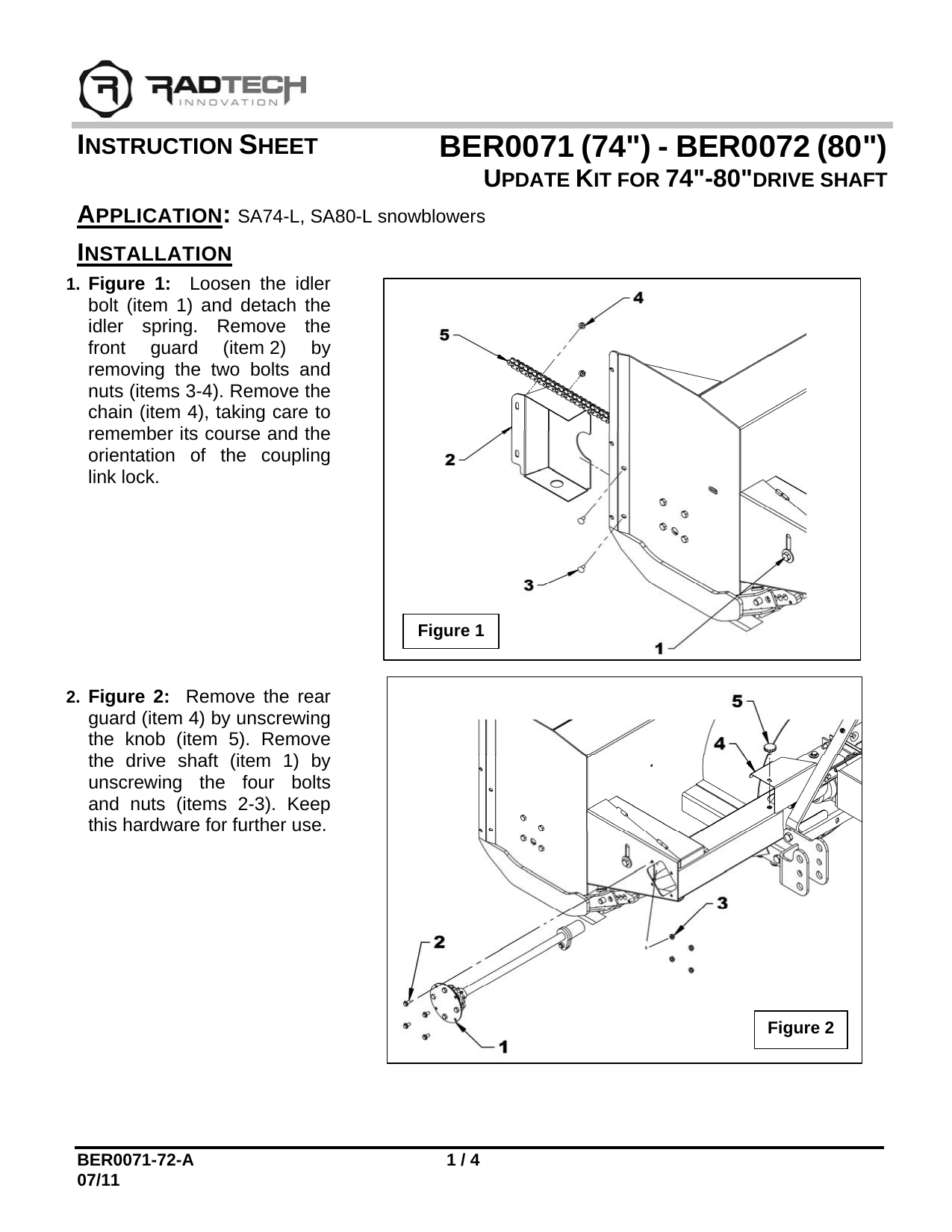 RADTECH
INNOVATION

INSTRUCTION SHEET

BER0071 (74") - BER0072 (80")
UPDATE KIT FOR 74"-80"DRIVE SHAFT

APPLICATION: SA74-L, SA80-L snowblowers

INSTALLATION

1. Figure 1: Loosen the idler bolt (item 1) and detach the idler spring. Remove the front guard (item 2) by removing the two bolts and nuts (items 3-4). Remove the chain (item 4), taking care to remember its course and the orientation of the coupling link lock.

4
5
2
3
1
Figure 1

2. Figure 2: Remove the rear guard (item 4) by unscrewing the knob (item 5). Remove the drive shaft (item 1) by unscrewing the four bolts and nuts (items 2-3). Keep this hardware for further use.

5
4
3
2
1
Figure 2

BER0071-72-A
07/11

1 / 4