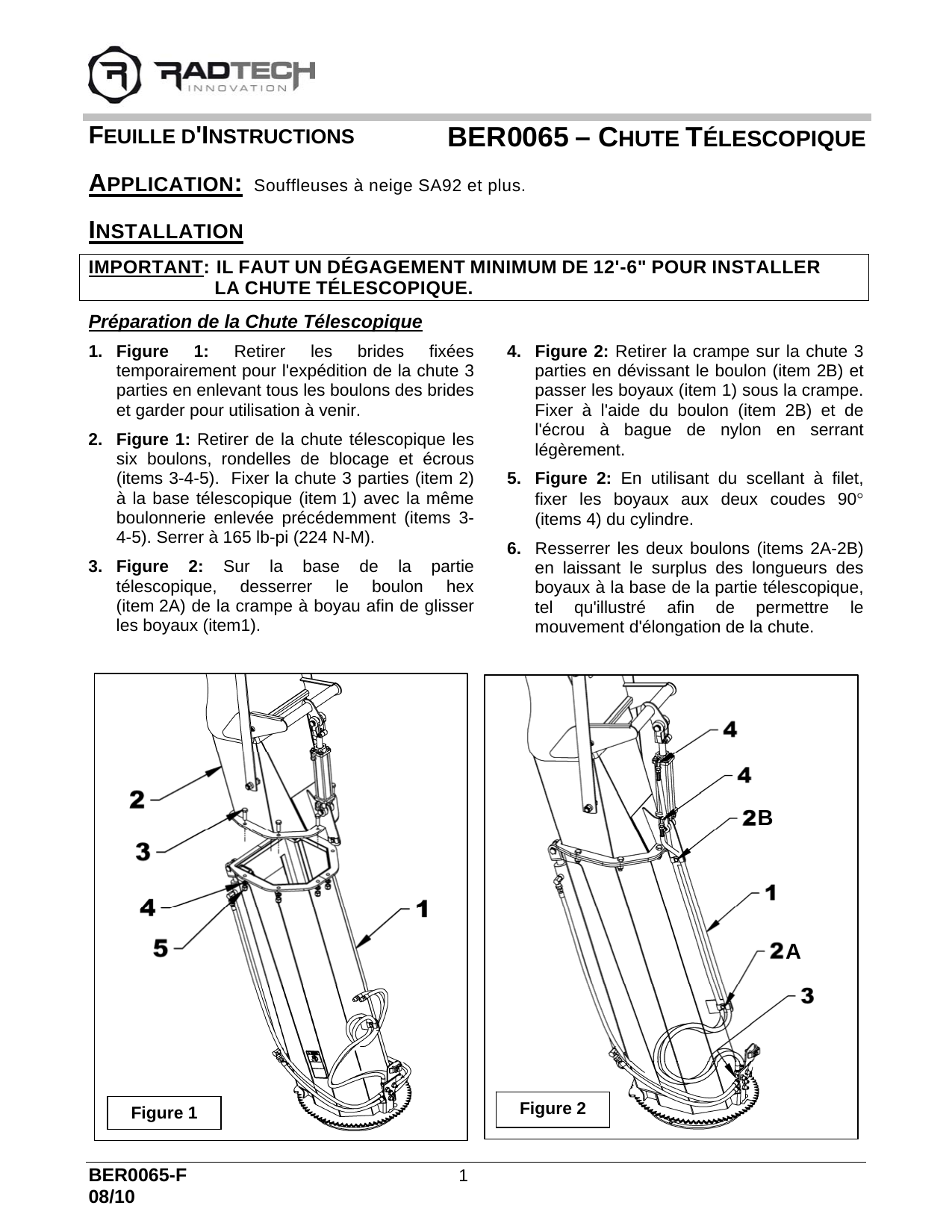 RADTECH
INNOVATION

FEUILLE D'INSTRUCTIONS

BER0065 – CHUTE TÉLESCOPIQUE

APPLICATION: Souffleuses à neige SA92 et plus.

INSTALLATION

IMPORTANT: IL FAUT UN DÉGAGEMENT MINIMUM DE 12'-6" POUR INSTALLER LA CHUTE TÉLESCOPIQUE.

Préparation de la Chute Télescopique

1. Figure 1: Retirer les brides fixées temporairement pour l'expédition de la chute 3 parties en enlevant tous les boulons des brides et garder pour utilisation à venir.

2. Figure 1: Retirer de la chute télescopique les six boulons, rondelles de blocage et écrous (items 3-4-5). Fixer la chute 3 parties (item 2) à la base télescopique (item 1) avec la même boulonnerie enlevée précédemment (items 3-4-5). Serrer à 165 lb-pi (224 N-M).

3. Figure 2: Sur la base de la partie télescopique, desserrer le boulon hex (item 2A) de la crampe à boyau afin de glisser les boyaux (item1).

4. Figure 2: Retirer la crampe sur la chute 3 parties en dévissant le boulon (item 2B) et passer les boyaux (item 1) sous la crampe. Fixer à l'aide du boulon (item 2B) et de l'écrou à bague de nylon en serrant légèrement.

5. Figure 2: En utilisant du scellant à filet, fixer les boyaux aux deux coudes 90° (items 4) du cylindre.

6. Resserrer les deux boulons (items 2A-2B) en laissant le surplus des longueurs des boyaux à la base de la partie télescopique, tel qu'illustré afin de permettre le mouvement d'élongation de la chute.

2
3
4
5
1
Figure 1

4
4
2B
1
2A
3
Figure 2

BER0065-F
08/10
1