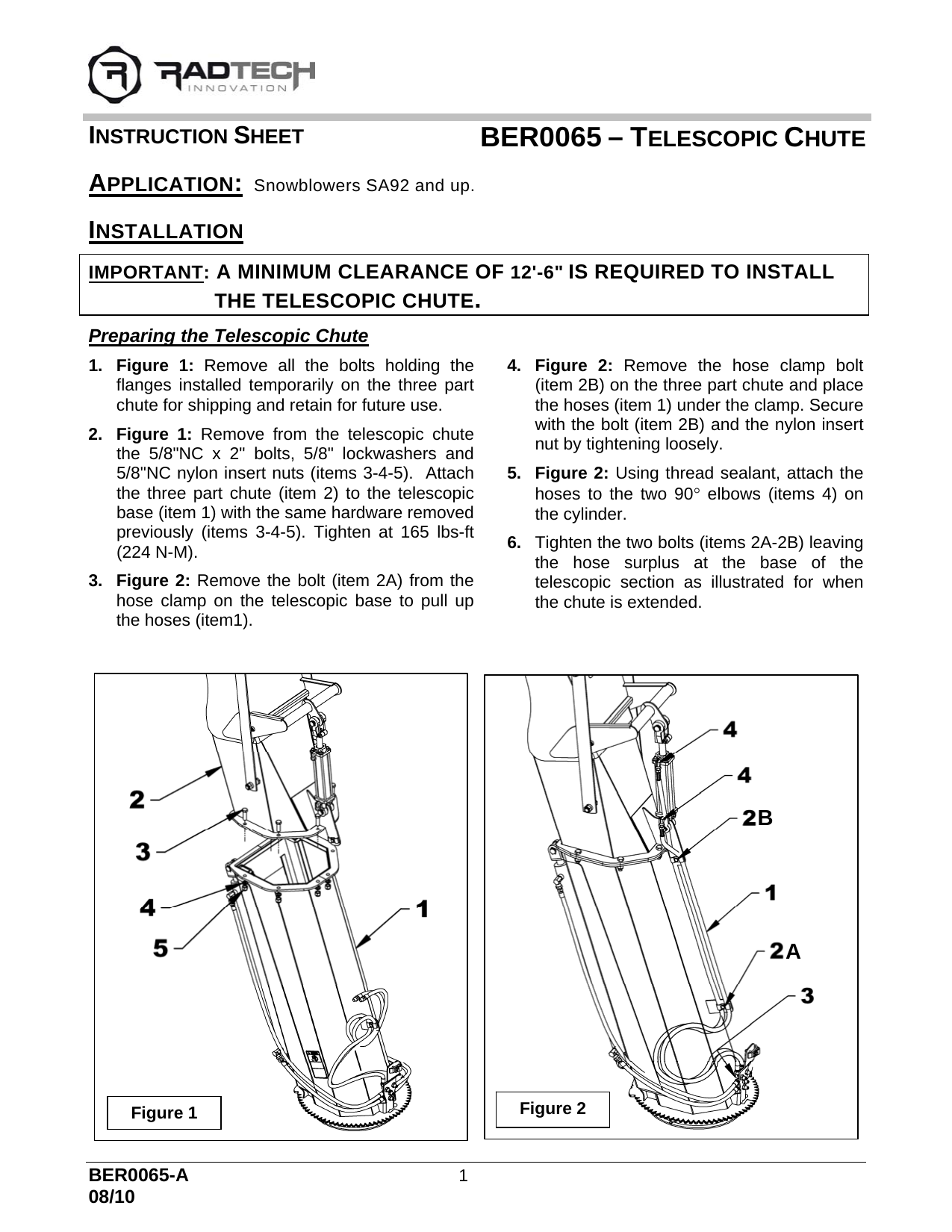 RADTECH
INNOVATION

INSTRUCTION SHEET

BER0065 – TELESCOPIC CHUTE

APPLICATION: Snowblowers SA92 and up.

INSTALLATION

IMPORTANT: A MINIMUM CLEARANCE OF 12'-6" IS REQUIRED TO INSTALL THE TELESCOPIC CHUTE.

Preparing the Telescopic Chute

1. Figure 1: Remove all the bolts holding the flanges installed temporarily on the three part chute for shipping and retain for future use.

2. Figure 1: Remove from the telescopic chute the 5/8"NC x 2" bolts, 5/8" lockwashers and 5/8"NC nylon insert nuts (items 3-4-5). Attach the three part chute (item 2) to the telescopic base (item 1) with the same hardware removed previously (items 3-4-5). Tighten at 165 lbs-ft (224 N-M).

3. Figure 2: Remove the bolt (item 2A) from the hose clamp on the telescopic base to pull up the hoses (item1).

4. Figure 2: Remove the hose clamp bolt (item 2B) on the three part chute and place the hoses (item 1) under the clamp. Secure with the bolt (item 2B) and the nylon insert nut by tightening loosely.

5. Figure 2: Using thread sealant, attach the hoses to the two 90° elbows (items 4) on the cylinder.

6. Tighten the two bolts (items 2A-2B) leaving the hose surplus at the base of the telescopic section as illustrated for when the chute is extended.

2
3
4
5
1
Figure 1

4
4
2B
1
2A
3
Figure 2

BER0065-A
08/10
1