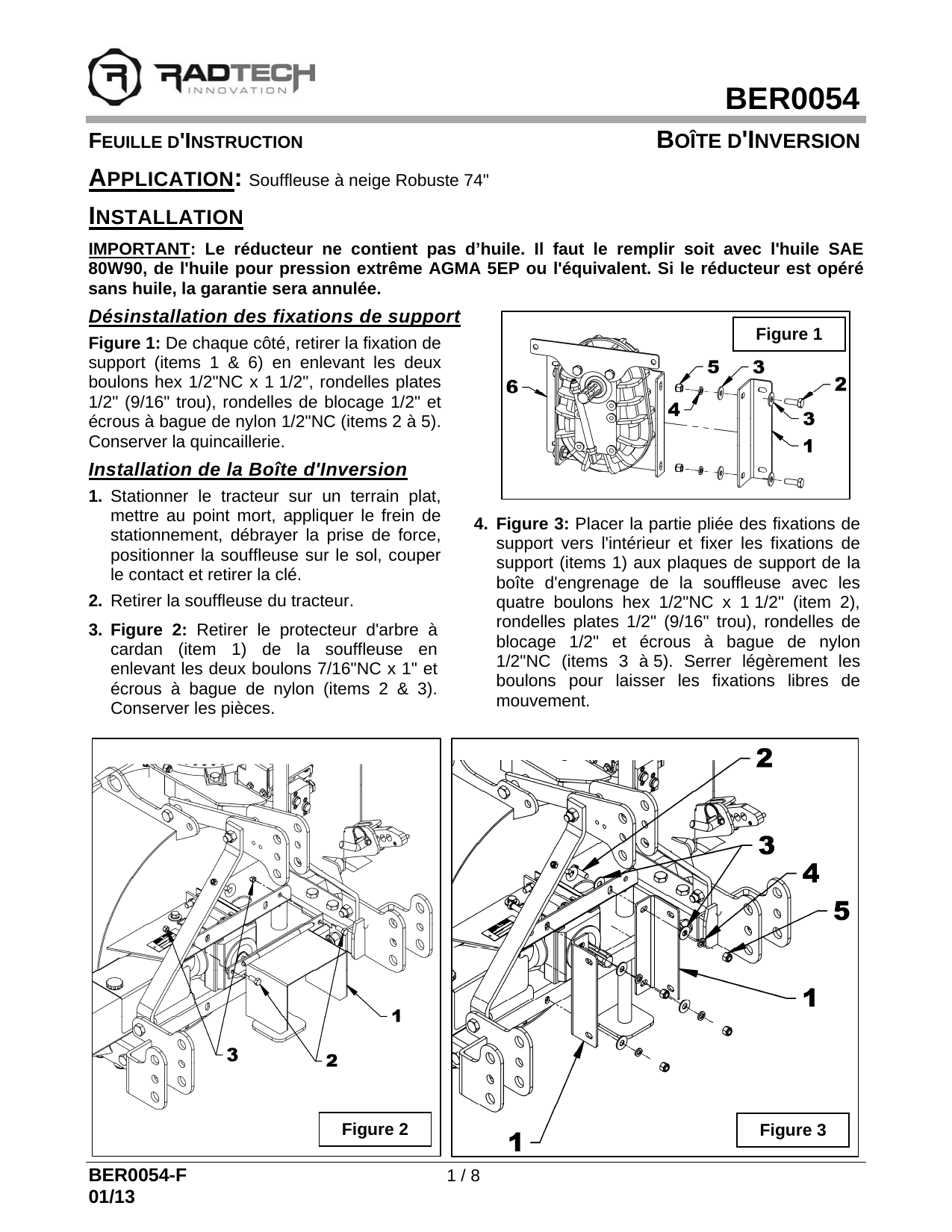 RADTECH
INNOVATION

BER0054

FEUILLE D'INSTRUCTION

BOÎTE D'INVERSION

APPLICATION: Souffleuse à neige Robuste 74"

INSTALLATION

IMPORTANT: Le réducteur ne contient pas d'huile. Il faut le remplir soit avec l'huile SAE 80W90, de l'huile pour pression extrême AGMA 5EP ou l'équivalent. Si le réducteur est opéré sans huile, la garantie sera annulée.

Désinstallation des fixations de support

Figure 1: De chaque côté, retirer la fixation de support (items 1 & 6) en enlevant les deux boulons hex 1/2"NC x 1 1/2", rondelles plates 1/2" (9/16" trou), rondelles de blocage 1/2" et écrous à bague de nylon 1/2"NC (items 2 à 5). Conserver la quincaillerie.

Installation de la Boîte d'Inversion

1. Stationner le tracteur sur un terrain plat, mettre au point mort, appliquer le frein de stationnement, débrayer la prise de force, positionner la souffleuse sur le sol, couper le contact et retirer la clé.

2. Retirer la souffleuse du tracteur.

3. Figure 2: Retirer le protecteur d'arbre à cardan (item 1) de la souffleuse en enlevant les deux boulons 7/16"NC x 1" et écrous à bague de nylon (items 2 & 3). Conserver les pièces.

Figure 1
6
5
3
2
4
3
1

4. Figure 3: Placer la partie pliée des fixations de support vers l'intérieur et fixer les fixations de support (items 1) aux plaques de support de la boîte d'engrenage de la souffleuse avec les quatre boulons hex 1/2"NC x 1 1/2" (item 2), rondelles plates 1/2" (9/16" trou), rondelles de blocage 1/2" et écrous à bague de nylon 1/2"NC (items 3 à 5). Serrer légèrement les boulons pour laisser les fixations libres de mouvement.

1
3
2
Figure 2

2
3
4
5
1
1
Figure 3

BER0054-F
01/13

1 / 8