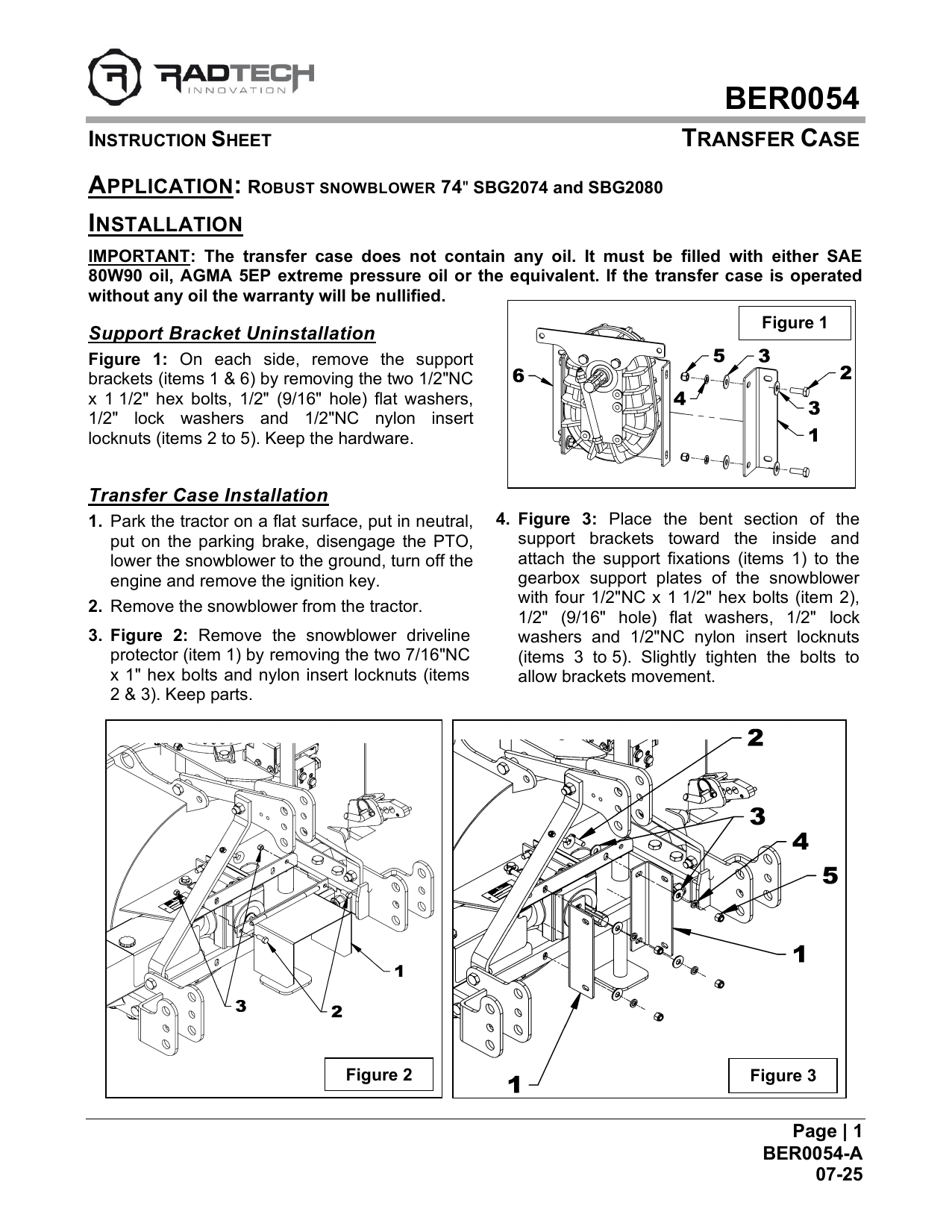 RADTECH INNOVATION

BER0054

INSTRUCTION SHEET

TRANSFER CASE

APPLICATION: ROBUST SNOWBLOWER 74" SBG2074 and SBG2080

INSTALLATION

IMPORTANT: The transfer case does not contain any oil. It must be filled with either SAE 80W90 oil, AGMA 5EP extreme pressure oil or the equivalent. If the transfer case is operated without any oil the warranty will be nullified.

Support Bracket Uninstallation

Figure 1: On each side, remove the support brackets (items 1 & 6) by removing the two 1/2"NC x 1 1/2" hex bolts, 1/2" (9/16" hole) flat washers, 1/2" lock washers and 1/2"NC nylon insert locknuts (items 2 to 5). Keep the hardware.

Figure 1

6 5 3 2 4 3 1

Transfer Case Installation

1. Park the tractor on a flat surface, put in neutral, put on the parking brake, disengage the PTO, lower the snowblower to the ground, turn off the engine and remove the ignition key.

2. Remove the snowblower from the tractor.

3. Figure 2: Remove the snowblower driveline protector (item 1) by removing the two 7/16"NC x 1" hex bolts and nylon insert locknuts (items 2 & 3). Keep parts.

4. Figure 3: Place the bent section of the support brackets toward the inside and attach the support fixations (items 1) to the gearbox support plates of the snowblower with four 1/2"NC x 1 1/2" hex bolts (item 2), 1/2" (9/16" hole) flat washers, 1/2" lock washers and 1/2"NC nylon insert locknuts (items 3 to 5). Slightly tighten the bolts to allow brackets movement.

1 3 2

Figure 2

2 3 4 5 1 1

Figure 3

Page | 1
BER0054-A
07-25