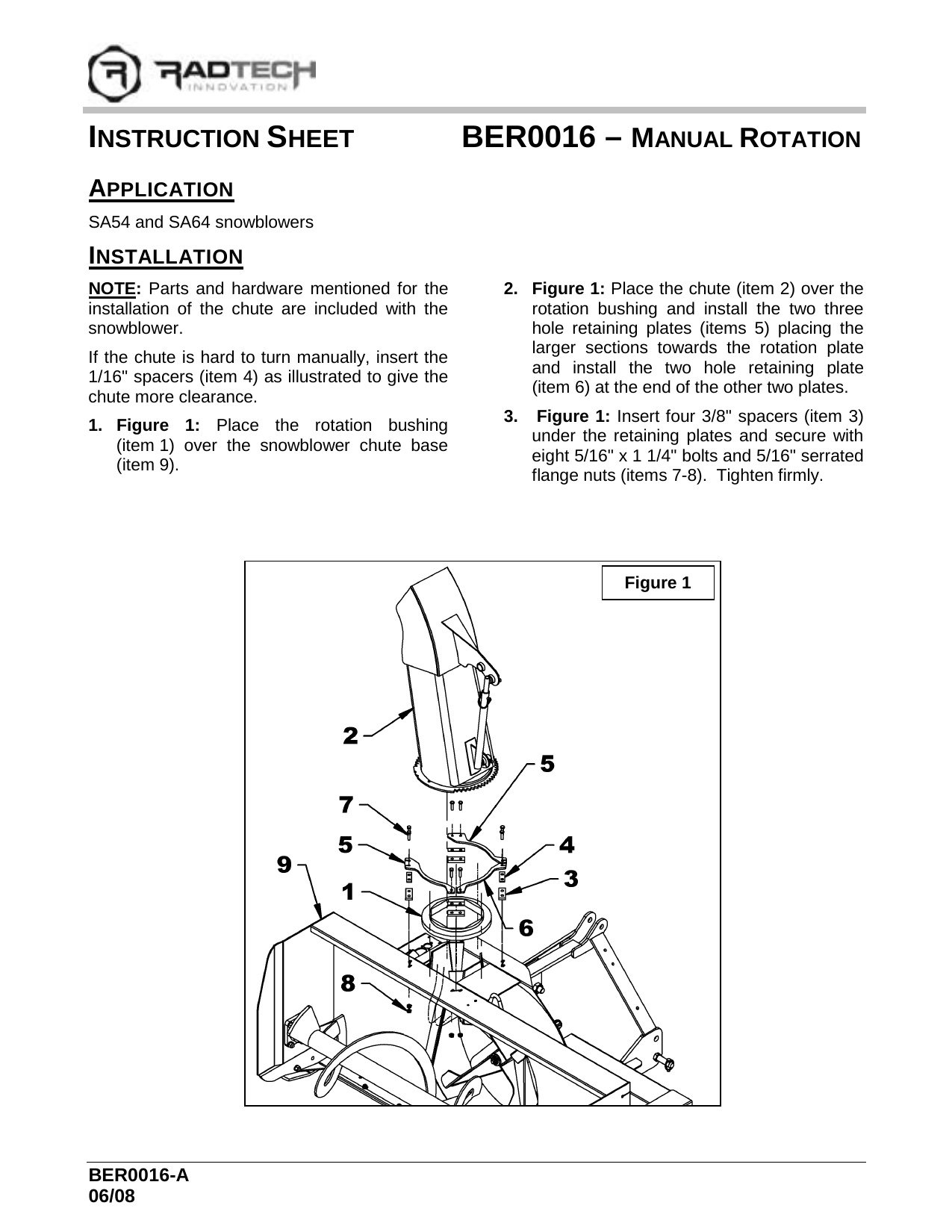 RADTECH
INNOVATION

INSTRUCTION SHEET BER0016 – MANUAL ROTATION

APPLICATION

SA54 and SA64 snowblowers

INSTALLATION

NOTE: Parts and hardware mentioned for the installation of the chute are included with the snowblower.

If the chute is hard to turn manually, insert the 1/16" spacers (item 4) as illustrated to give the chute more clearance.

1. Figure 1: Place the rotation bushing (item 1) over the snowblower chute base (item 9).

2. Figure 1: Place the chute (item 2) over the rotation bushing and install the two three hole retaining plates (items 5) placing the larger sections towards the rotation plate and install the two hole retaining plate (item 6) at the end of the other two plates.

3. Figure 1: Insert four 3/8" spacers (item 3) under the retaining plates and secure with eight 5/16" x 1 1/4" bolts and 5/16" serrated flange nuts (items 7-8). Tighten firmly.

Figure 1

2
5
7
5
4
9
3
1
6
8

BER0016-A
06/08