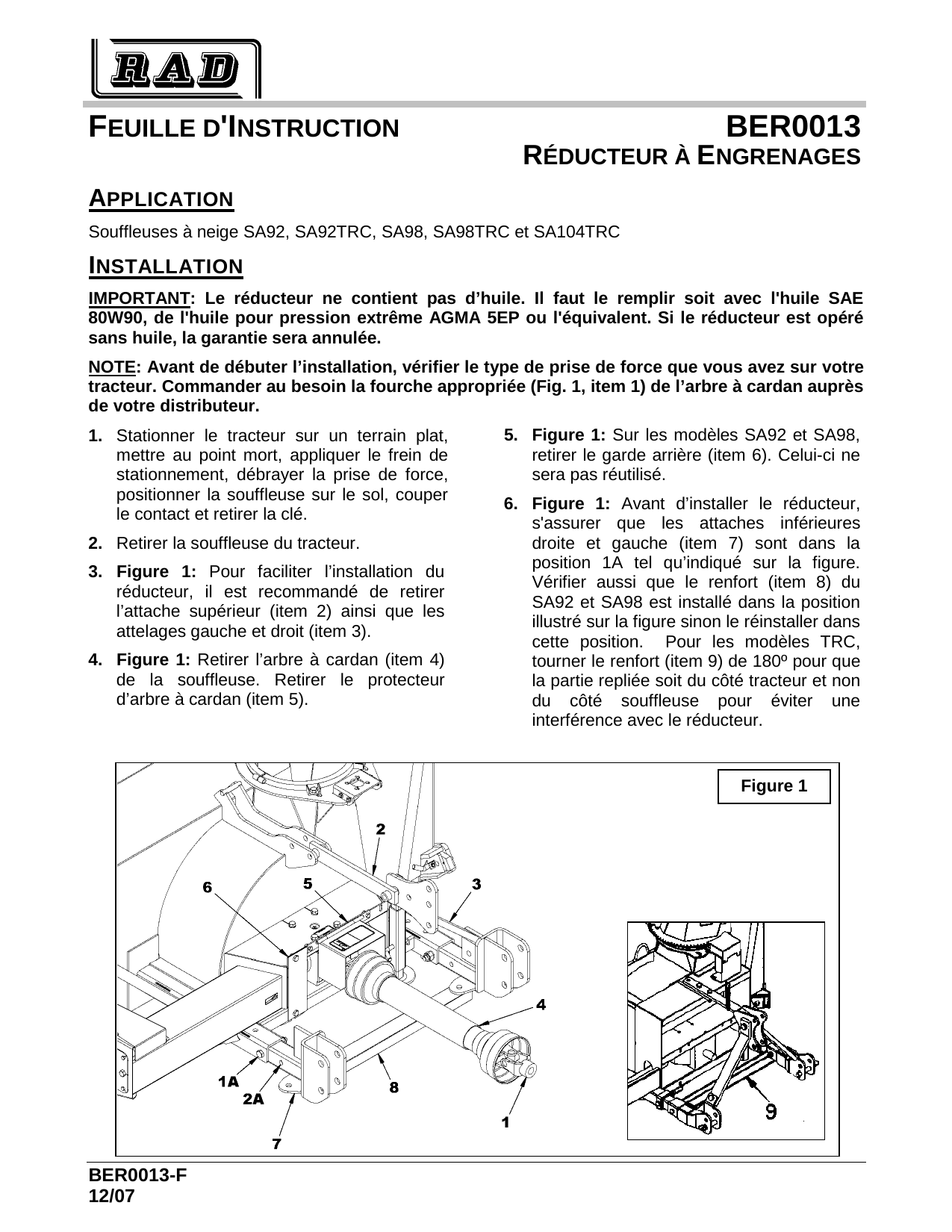 RAD

FEUILLE D'INSTRUCTION BER0013

RÉDUCTEUR À ENGRENAGES

APPLICATION

Souffleuses à neige SA92, SA92TRC, SA98, SA98TRC et SA104TRC

INSTALLATION

IMPORTANT: Le réducteur ne contient pas d'huile. Il faut le remplir soit avec l'huile SAE 80W90, de l'huile pour pression extrême AGMA 5EP ou l'équivalent. Si le réducteur est opéré sans huile, la garantie sera annulée.

NOTE: Avant de débuter l'installation, vérifier le type de prise de force que vous avez sur votre tracteur. Commander au besoin la fourche appropriée (Fig. 1, item 1) de l'arbre à cardan auprès de votre distributeur.

1. Stationner le tracteur sur un terrain plat, mettre au point mort, appliquer le frein de stationnement, débrayer la prise de force, positionner la souffleuse sur le sol, couper le contact et retirer la clé.

2. Retirer la souffleuse du tracteur.

3. Figure 1: Pour faciliter l'installation du réducteur, il est recommandé de retirer l'attache supérieur (item 2) ainsi que les attelages gauche et droit (item 3).

4. Figure 1: Retirer l'arbre à cardan (item 4) de la souffleuse. Retirer le protecteur d'arbre à cardan (item 5).

5. Figure 1: Sur les modèles SA92 et SA98, retirer le garde arrière (item 6). Celui-ci ne sera pas réutilisé.

6. Figure 1: Avant d'installer le réducteur, s'assurer que les attaches inférieures droite et gauche (item 7) sont dans la position 1A tel qu'indiqué sur la figure. Vérifier aussi que le renfort (item 8) du SA92 et SA98 est installé dans la position illustré sur la figure sinon le réinstaller dans cette position. Pour les modèles TRC, tourner le renfort (item 9) de 180º pour que la partie repliée soit du côté tracteur et non du côté souffleuse pour éviter une interférence avec le réducteur.

Figure 1

2
6
5
3
4
1A
2A
8
1
7
9

BER0013-F
12/07