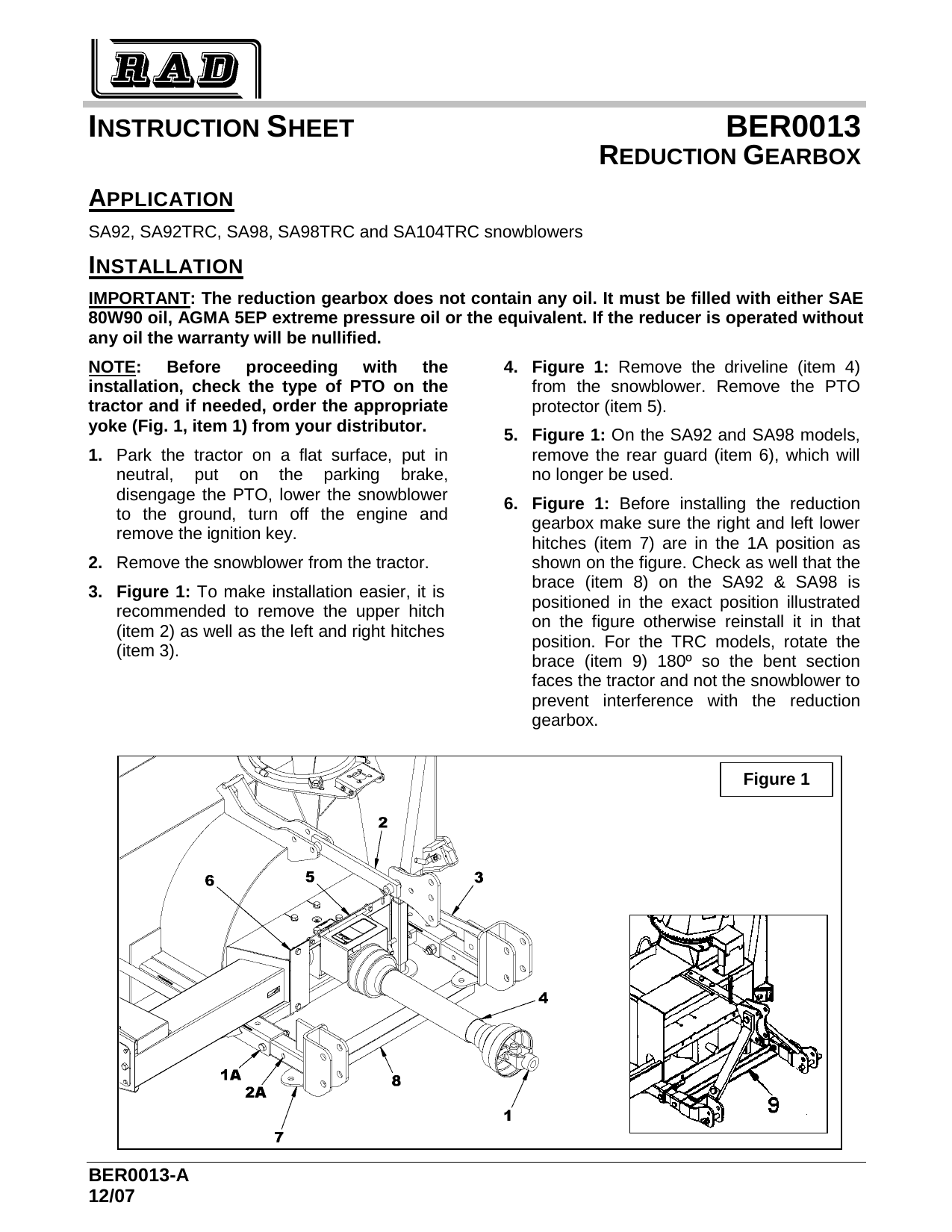 RAD

INSTRUCTION SHEET

BER0013
REDUCTION GEARBOX

APPLICATION

SA92, SA92TRC, SA98, SA98TRC and SA104TRC snowblowers

INSTALLATION

IMPORTANT: The reduction gearbox does not contain any oil. It must be filled with either SAE 80W90 oil, AGMA 5EP extreme pressure oil or the equivalent. If the reducer is operated without any oil the warranty will be nullified.

NOTE: Before proceeding with the installation, check the type of PTO on the tractor and if needed, order the appropriate yoke (Fig. 1, item 1) from your distributor.

1. Park the tractor on a flat surface, put in neutral, put on the parking brake, disengage the PTO, lower the snowblower to the ground, turn off the engine and remove the ignition key.

2. Remove the snowblower from the tractor.

3. Figure 1: To make installation easier, it is recommended to remove the upper hitch (item 2) as well as the left and right hitches (item 3).

4. Figure 1: Remove the driveline (item 4) from the snowblower. Remove the PTO protector (item 5).

5. Figure 1: On the SA92 and SA98 models, remove the rear guard (item 6), which will no longer be used.

6. Figure 1: Before installing the reduction gearbox make sure the right and left lower hitches (item 7) are in the 1A position as shown on the figure. Check as well that the brace (item 8) on the SA92 & SA98 is positioned in the exact position illustrated on the figure otherwise reinstall it in that position. For the TRC models, rotate the brace (item 9) 180º so the bent section faces the tractor and not the snowblower to prevent interference with the reduction gearbox.

Figure 1

2
6
5
3
4
1A
2A
8
1
7
9

BER0013-A
12/07