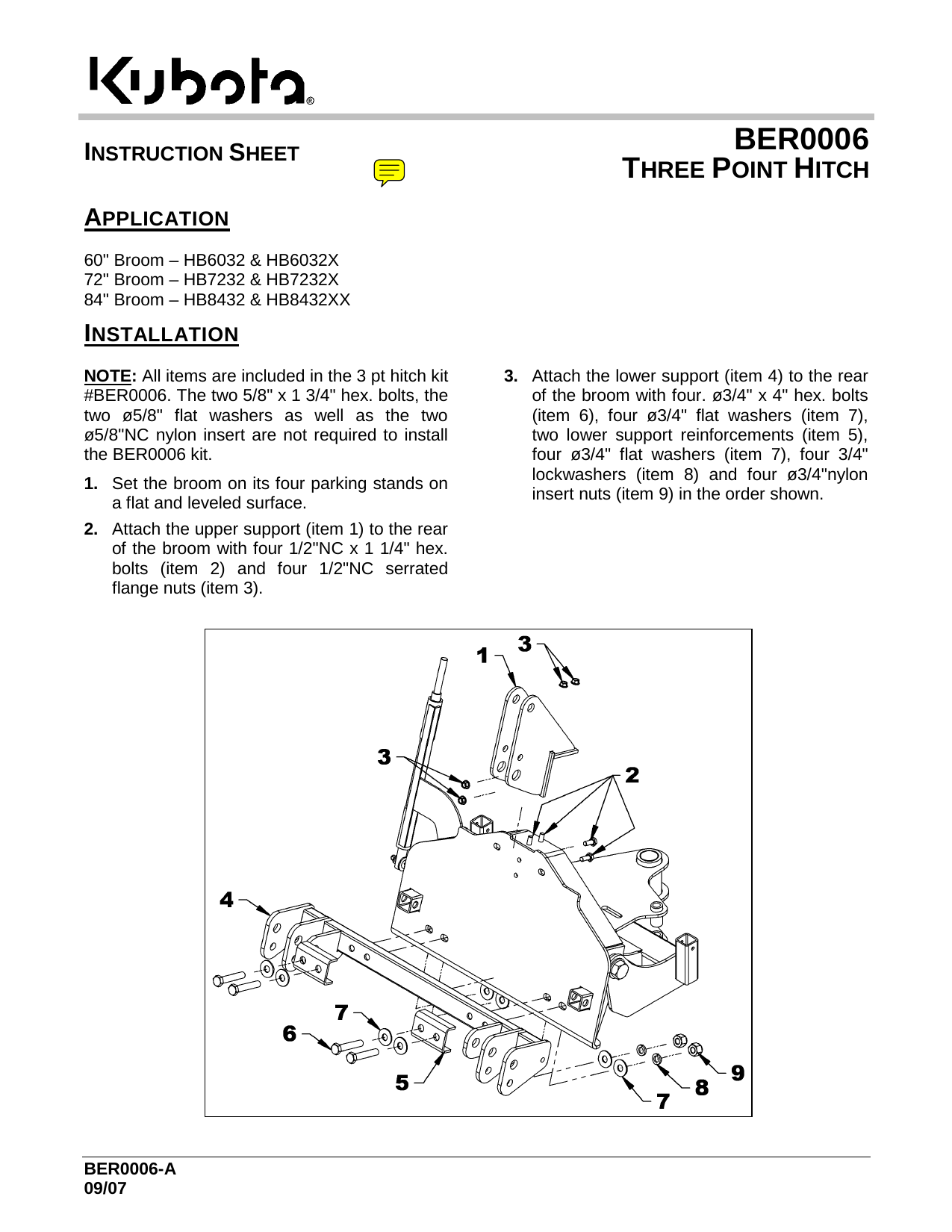 Kubota®

INSTRUCTION SHEET

BER0006
THREE POINT HITCH

APPLICATION

60" Broom – HB6032 & HB6032X
72" Broom – HB7232 & HB7232X
84" Broom – HB8432 & HB8432XX

INSTALLATION

NOTE: All items are included in the 3 pt hitch kit #BER0006. The two 5/8" x 1 3/4" hex. bolts, the two ø5/8" flat washers as well as the two ø5/8"NC nylon insert are not required to install the BER0006 kit.

1. Set the broom on its four parking stands on a flat and leveled surface.

2. Attach the upper support (item 1) to the rear of the broom with four 1/2"NC x 1 1/4" hex. bolts (item 2) and four 1/2"NC serrated flange nuts (item 3).

3. Attach the lower support (item 4) to the rear of the broom with four. ø3/4" x 4" hex. bolts (item 6), four ø3/4" flat washers (item 7), two lower support reinforcements (item 5), four ø3/4" flat washers (item 7), four 3/4" lockwashers (item 8) and four ø3/4"nylon insert nuts (item 9) in the order shown.

1
3
3
2
4
7
6
5
7
8
9

BER0006-A
09/07