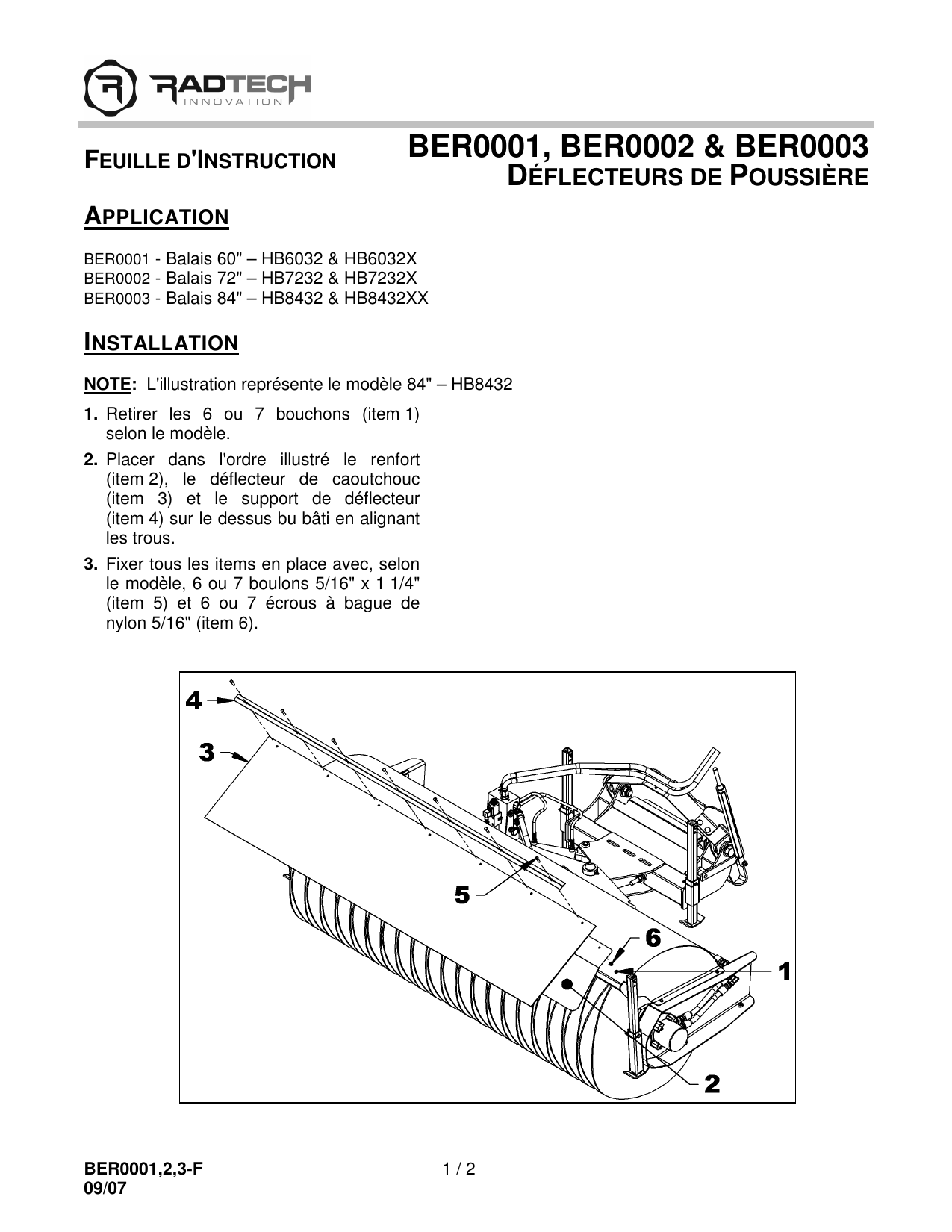 RADTECH
INNOVATION

FEUILLE D'INSTRUCTION

BER0001, BER0002 & BER0003
DÉFLECTEURS DE POUSSIÈRE

APPLICATION

BER0001 - Balais 60" – HB6032 & HB6032X
BER0002 - Balais 72" – HB7232 & HB7232X
BER0003 - Balais 84" – HB8432 & HB8432XX

INSTALLATION

NOTE: L'illustration représente le modèle 84" – HB8432

1. Retirer les 6 ou 7 bouchons (item 1) selon le modèle.

2. Placer dans l'ordre illustré le renfort (item 2), le déflecteur de caoutchouc (item 3) et le support de déflecteur (item 4) sur le dessus bu bâti en alignant les trous.

3. Fixer tous les items en place avec, selon le modèle, 6 ou 7 boulons 5/16" x 1 1/4" (item 5) et 6 ou 7 écrous à bague de nylon 5/16" (item 6).

4
3
5
6
1
2

BER0001,2,3-F
09/07
1 / 2