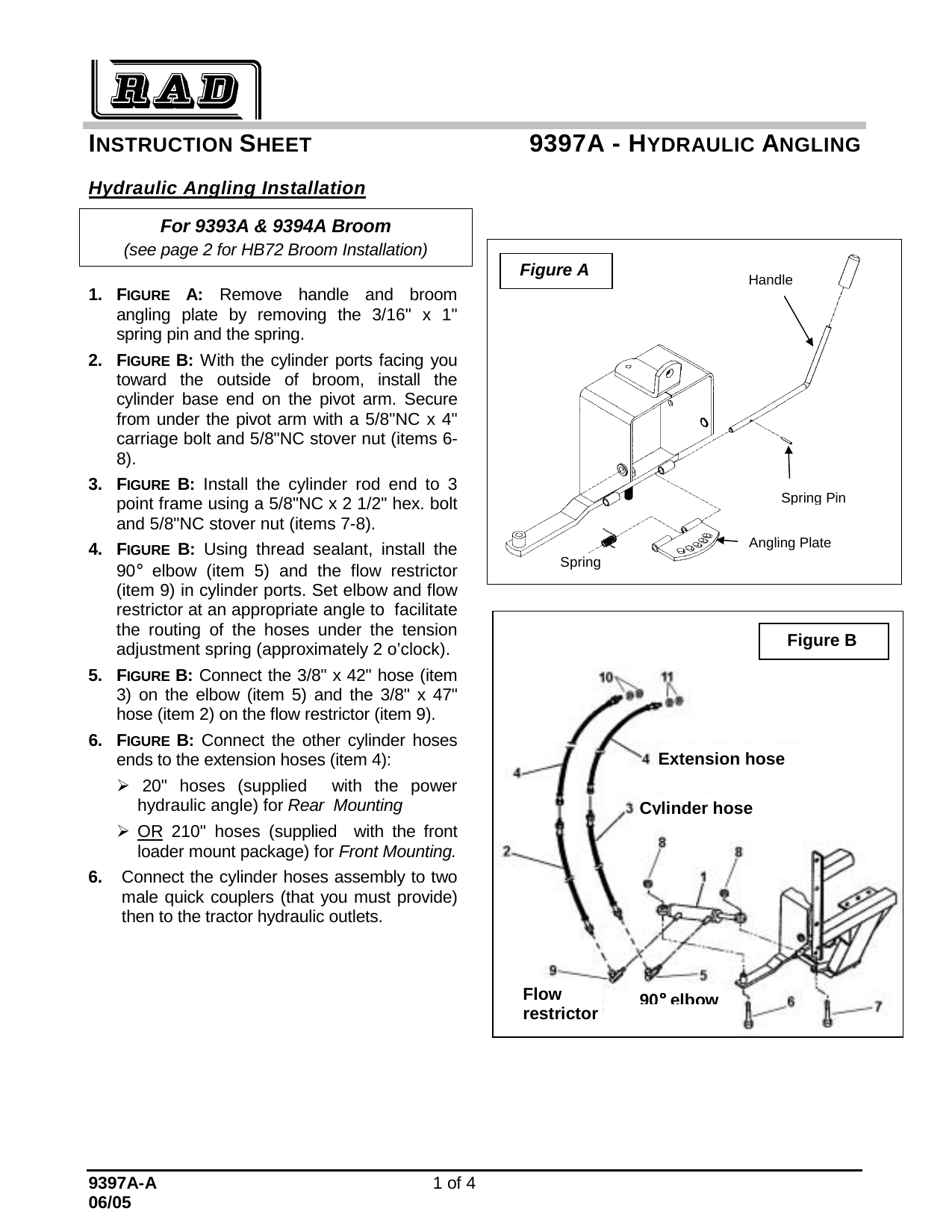 RAD

INSTRUCTION SHEET 9397A - HYDRAULIC ANGLING

Hydraulic Angling Installation

For 9393A & 9394A Broom
(see page 2 for HB72 Broom Installation)

1. FIGURE A: Remove handle and broom angling plate by removing the 3/16" x 1" spring pin and the spring.

2. FIGURE B: With the cylinder ports facing you toward the outside of broom, install the cylinder base end on the pivot arm. Secure from under the pivot arm with a 5/8"NC x 4" carriage bolt and 5/8"NC stover nut (items 6-8).

3. FIGURE B: Install the cylinder rod end to 3 point frame using a 5/8"NC x 2 1/2" hex. bolt and 5/8"NC stover nut (items 7-8).

4. FIGURE B: Using thread sealant, install the 90° elbow (item 5) and the flow restrictor (item 9) in cylinder ports. Set elbow and flow restrictor at an appropriate angle to facilitate the routing of the hoses under the tension adjustment spring (approximately 2 o'clock).

5. FIGURE B: Connect the 3/8" x 42" hose (item 3) on the elbow (item 5) and the 3/8" x 47" hose (item 2) on the flow restrictor (item 9).

6. FIGURE B: Connect the other cylinder hoses ends to the extension hoses (item 4):

➢ 20" hoses (supplied with the power hydraulic angle) for Rear Mounting

➢ OR 210" hoses (supplied with the front loader mount package) for Front Mounting.

6. Connect the cylinder hoses assembly to two male quick couplers (that you must provide) then to the tractor hydraulic outlets.

Figure A
Handle
Spring Pin
Angling Plate
Spring

Figure B
10
11
4
4 Extension hose
3 Cylinder hose
2
8
8
1
9
5
6
7
Flow restrictor
90° elbow

9397A-A
06/05
1 of 4