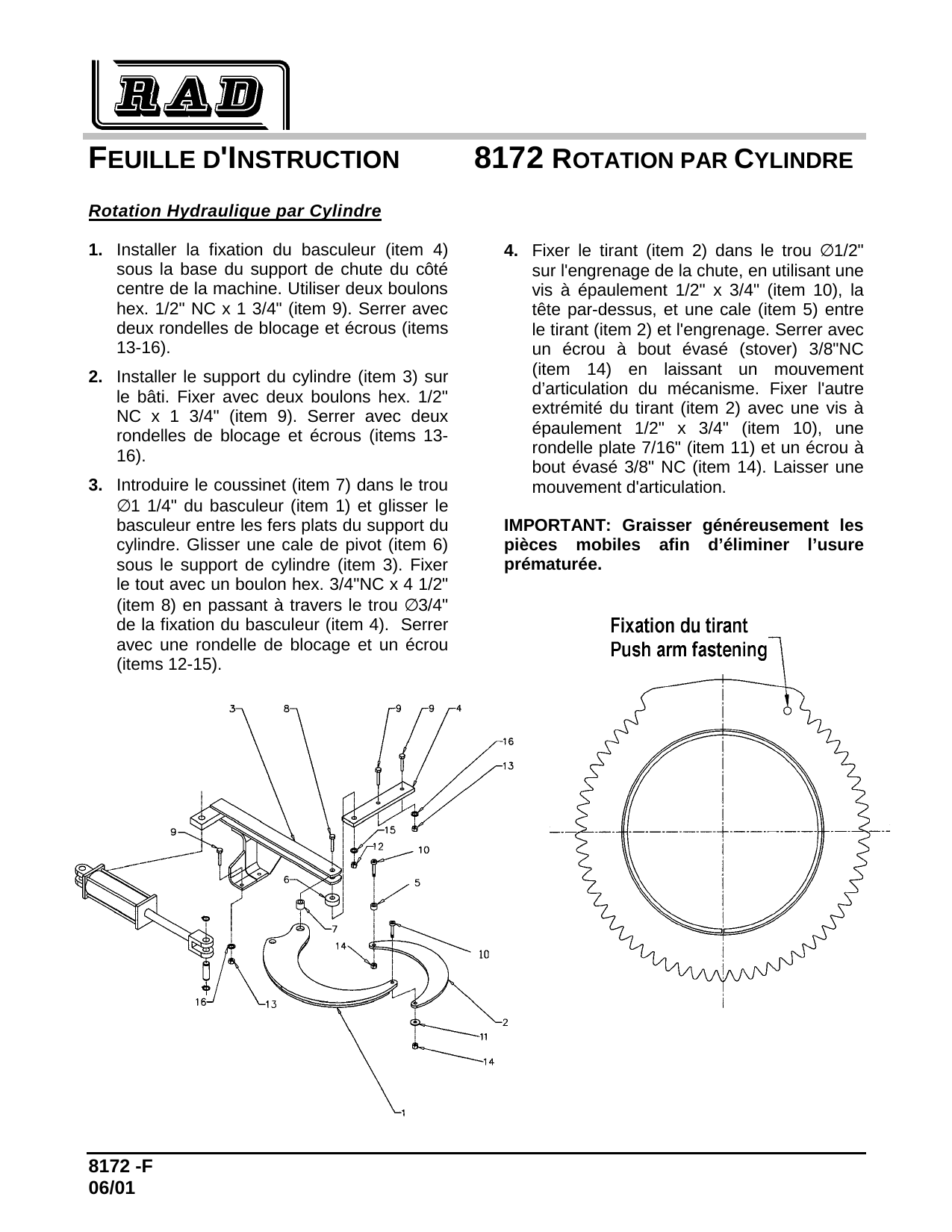 RAD

FEUILLE D'INSTRUCTION 8172 ROTATION PAR CYLINDRE

Rotation Hydraulique par Cylindre

1. Installer la fixation du basculeur (item 4) sous la base du support de chute du côté centre de la machine. Utiliser deux boulons hex. 1/2" NC x 1 3/4" (item 9). Serrer avec deux rondelles de blocage et écrous (items 13-16).

2. Installer le support du cylindre (item 3) sur le bâti. Fixer avec deux boulons hex. 1/2" NC x 1 3/4" (item 9). Serrer avec deux rondelles de blocage et écrous (items 13-16).

3. Introduire le coussinet (item 7) dans le trou ∅1 1/4" du basculeur (item 1) et glisser le basculeur entre les fers plats du support du cylindre. Glisser une cale de pivot (item 6) sous le support de cylindre (item 3). Fixer le tout avec un boulon hex. 3/4"NC x 4 1/2" (item 8) en passant à travers le trou ∅3/4" de la fixation du basculeur (item 4). Serrer avec une rondelle de blocage et un écrou (items 12-15).

4. Fixer le tirant (item 2) dans le trou ∅1/2" sur l'engrenage de la chute, en utilisant une vis à épaulement 1/2" x 3/4" (item 10), la tête par-dessus, et une cale (item 5) entre le tirant (item 2) et l'engrenage. Serrer avec un écrou à bout évasé (stover) 3/8"NC (item 14) en laissant un mouvement d'articulation du mécanisme. Fixer l'autre extrémité du tirant (item 2) avec une vis à épaulement 1/2" x 3/4" (item 10), une rondelle plate 7/16" (item 11) et un écrou à bout évasé 3/8" NC (item 14). Laisser une mouvement d'articulation.

IMPORTANT: Graisser généreusement les pièces mobiles afin d'éliminer l'usure prématurée.

Fixation du tirant
Push arm fastening

3 8 9 9 4 16 13 9 15 12 10 6 5 7 14 10 16 13 2 11 14 1

8172 -F
06/01