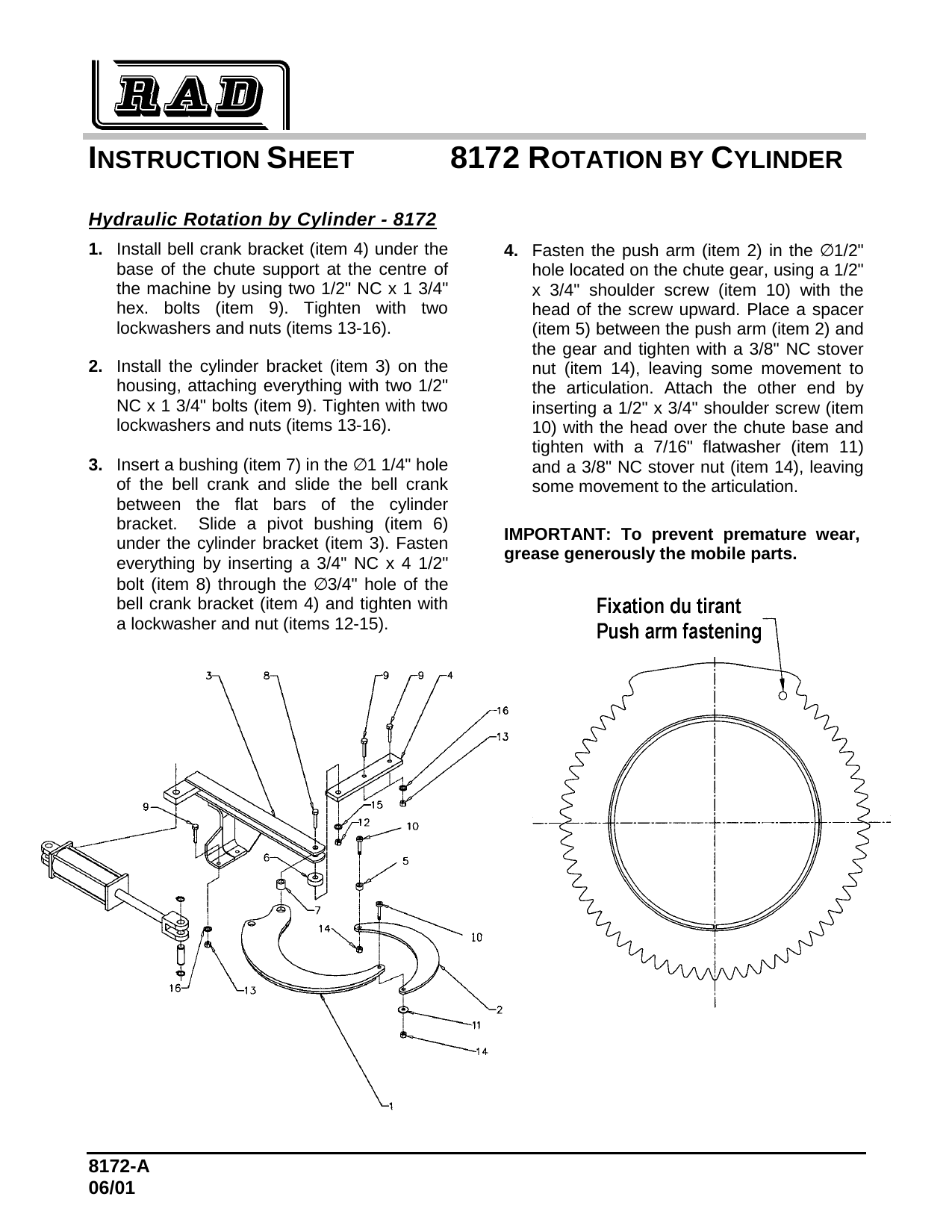 RAD

INSTRUCTION SHEET 8172 ROTATION BY CYLINDER

Hydraulic Rotation by Cylinder - 8172

1. Install bell crank bracket (item 4) under the base of the chute support at the centre of the machine by using two 1/2" NC x 1 3/4" hex. bolts (item 9). Tighten with two lockwashers and nuts (items 13-16).

2. Install the cylinder bracket (item 3) on the housing, attaching everything with two 1/2" NC x 1 3/4" bolts (item 9). Tighten with two lockwashers and nuts (items 13-16).

3. Insert a bushing (item 7) in the ∅1 1/4" hole of the bell crank and slide the bell crank between the flat bars of the cylinder bracket. Slide a pivot bushing (item 6) under the cylinder bracket (item 3). Fasten everything by inserting a 3/4" NC x 4 1/2" bolt (item 8) through the ∅3/4" hole of the bell crank bracket (item 4) and tighten with a lockwasher and nut (items 12-15).

4. Fasten the push arm (item 2) in the ∅1/2" hole located on the chute gear, using a 1/2" x 3/4" shoulder screw (item 10) with the head of the screw upward. Place a spacer (item 5) between the push arm (item 2) and the gear and tighten with a 3/8" NC stover nut (item 14), leaving some movement to the articulation. Attach the other end by inserting a 1/2" x 3/4" shoulder screw (item 10) with the head over the chute base and tighten with a 7/16" flatwasher (item 11) and a 3/8" NC stover nut (item 14), leaving some movement to the articulation.

IMPORTANT: To prevent premature wear, grease generously the mobile parts.

Fixation du tirant
Push arm fastening

3 8 9 9 4 16 13 9 15 12 10 6 5 7 14 10 16 13 2 11 14 1

8172-A
06/01