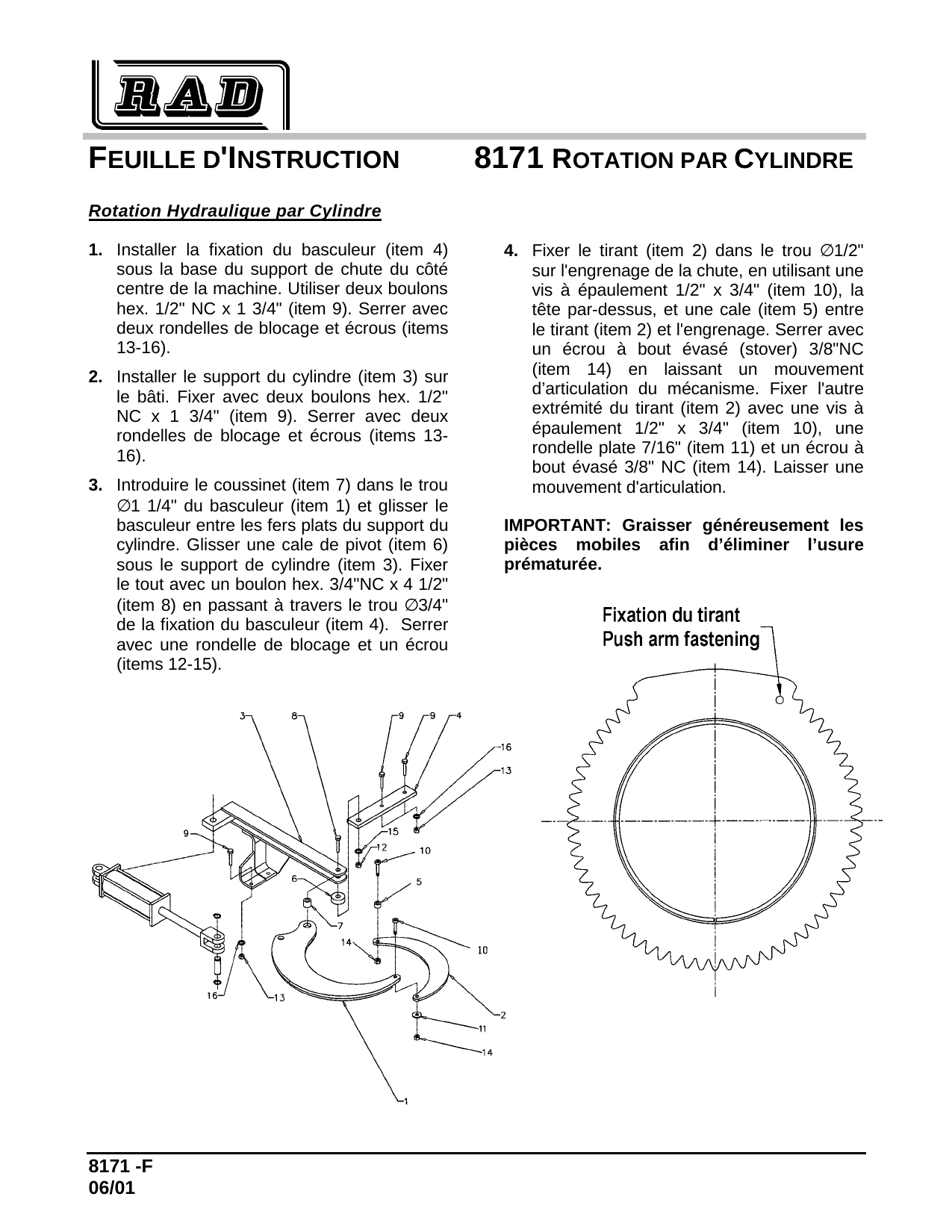 RAD

FEUILLE D'INSTRUCTION 8171 ROTATION PAR CYLINDRE

Rotation Hydraulique par Cylindre

1. Installer la fixation du basculeur (item 4) sous la base du support de chute du côté centre de la machine. Utiliser deux boulons hex. 1/2" NC x 1 3/4" (item 9). Serrer avec deux rondelles de blocage et écrous (items 13-16).

2. Installer le support du cylindre (item 3) sur le bâti. Fixer avec deux boulons hex. 1/2" NC x 1 3/4" (item 9). Serrer avec deux rondelles de blocage et écrous (items 13-16).

3. Introduire le coussinet (item 7) dans le trou ∅1 1/4" du basculeur (item 1) et glisser le basculeur entre les fers plats du support du cylindre. Glisser une cale de pivot (item 6) sous le support de cylindre (item 3). Fixer le tout avec un boulon hex. 3/4"NC x 4 1/2" (item 8) en passant à travers le trou ∅3/4" de la fixation du basculeur (item 4). Serrer avec une rondelle de blocage et un écrou (items 12-15).

4. Fixer le tirant (item 2) dans le trou ∅1/2" sur l'engrenage de la chute, en utilisant une vis à épaulement 1/2" x 3/4" (item 10), la tête par-dessus, et une cale (item 5) entre le tirant (item 2) et l'engrenage. Serrer avec un écrou à bout évasé (stover) 3/8"NC (item 14) en laissant un mouvement d'articulation du mécanisme. Fixer l'autre extrémité du tirant (item 2) avec une vis à épaulement 1/2" x 3/4" (item 10), une rondelle plate 7/16" (item 11) et un écrou à bout évasé 3/8" NC (item 14). Laisser une mouvement d'articulation.

IMPORTANT: Graisser généreusement les pièces mobiles afin d'éliminer l'usure prématurée.

Fixation du tirant
Push arm fastening

3 8 9 9 4 16 13 9 15 12 10 6 5 7 14 10 16 13 2 11 14 1

8171 -F
06/01