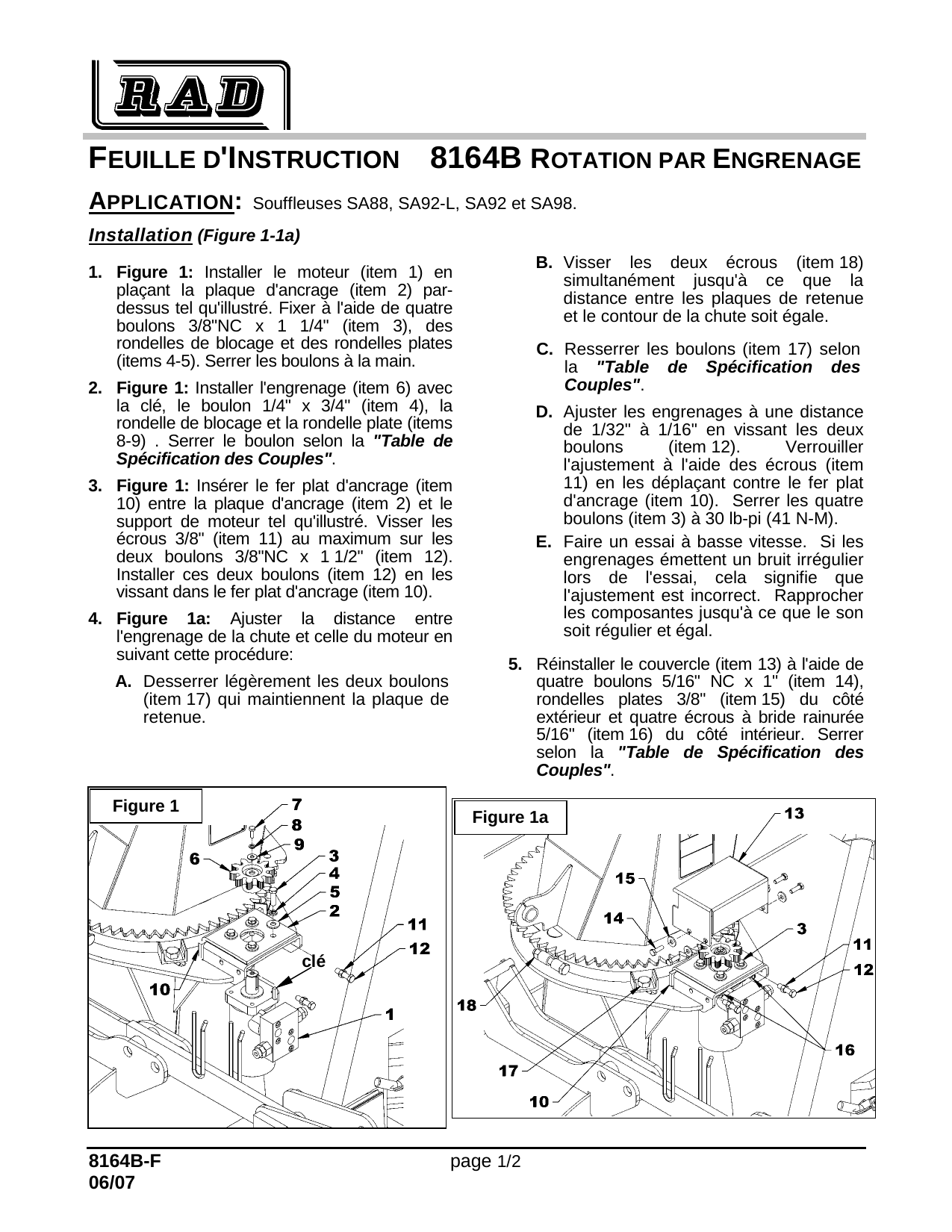 RAD

FEUILLE D'INSTRUCTION 8164B ROTATION PAR ENGRENAGE

APPLICATION: Souffleuses SA88, SA92-L, SA92 et SA98.

Installation (Figure 1-1a)

1. Figure 1: Installer le moteur (item 1) en plaçant la plaque d'ancrage (item 2) par-dessus tel qu'illustré. Fixer à l'aide de quatre boulons 3/8"NC x 1 1/4" (item 3), des rondelles de blocage et des rondelles plates (items 4-5). Serrer les boulons à la main.

2. Figure 1: Installer l'engrenage (item 6) avec la clé, le boulon 1/4" x 3/4" (item 4), la rondelle de blocage et la rondelle plate (items 8-9) . Serrer le boulon selon la "Table de Spécification des Couples".

3. Figure 1: Insérer le fer plat d'ancrage (item 10) entre la plaque d'ancrage (item 2) et le support de moteur tel qu'illustré. Visser les écrous 3/8" (item 11) au maximum sur les deux boulons 3/8"NC x 1 1/2" (item 12). Installer ces deux boulons (item 12) en les vissant dans le fer plat d'ancrage (item 10).

4. Figure 1a: Ajuster la distance entre l'engrenage de la chute et celle du moteur en suivant cette procédure:

A. Desserrer légèrement les deux boulons (item 17) qui maintiennent la plaque de retenue.

B. Visser les deux écrous (item 18) simultanément jusqu'à ce que la distance entre les plaques de retenue et le contour de la chute soit égale.

C. Resserrer les boulons (item 17) selon la "Table de Spécification des Couples".

D. Ajuster les engrenages à une distance de 1/32" à 1/16" en vissant les deux boulons (item 12). Verrouiller l'ajustement à l'aide des écrous (item 11) en les déplaçant contre le fer plat d'ancrage (item 10). Serrer les quatre boulons (item 3) à 30 lb-pi (41 N-M).

E. Faire un essai à basse vitesse. Si les engrenages émettent un bruit irrégulier lors de l'essai, cela signifie que l'ajustement est incorrect. Rapprocher les composantes jusqu'à ce que le son soit régulier et égal.

5. Réinstaller le couvercle (item 13) à l'aide de quatre boulons 5/16" NC x 1" (item 14), rondelles plates 3/8" (item 15) du côté extérieur et quatre écrous à bride rainurée 5/16" (item 16) du côté intérieur. Serrer selon la "Table de Spécification des Couples".

Figure 1
7 8 9 6 3 4 5 2 11 12 clé 10 1

Figure 1a
13 15 14 3 11 12 18 16 17 10

8164B-F
06/07
page 1/2