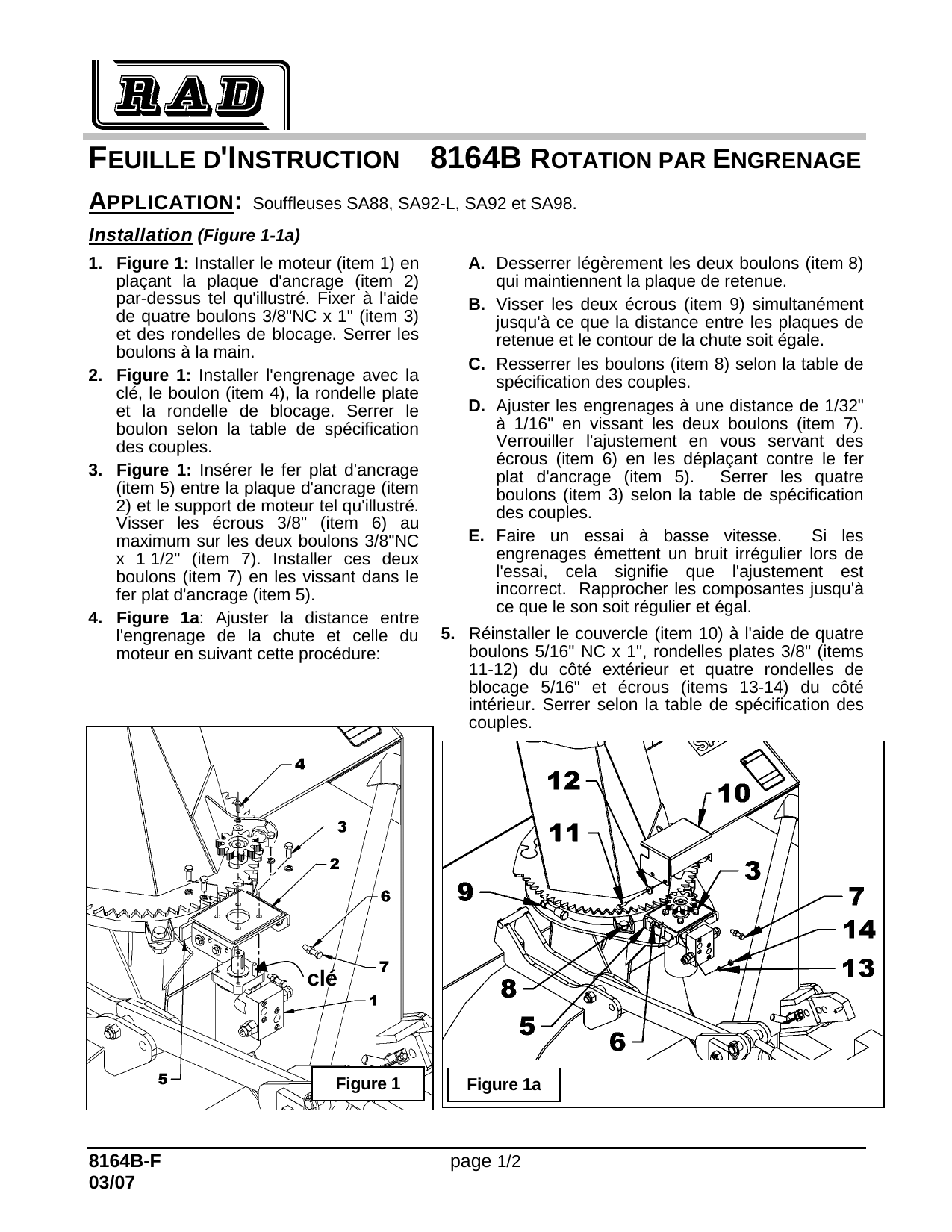 RAD

FEUILLE D'INSTRUCTION 8164B ROTATION PAR ENGRENAGE

APPLICATION: Souffleuses SA88, SA92-L, SA92 et SA98.

Installation (Figure 1-1a)

1. Figure 1: Installer le moteur (item 1) en plaçant la plaque d'ancrage (item 2) par-dessus tel qu'illustré. Fixer à l'aide de quatre boulons 3/8"NC x 1" (item 3) et des rondelles de blocage. Serrer les boulons à la main.

2. Figure 1: Installer l'engrenage avec la clé, le boulon (item 4), la rondelle plate et la rondelle de blocage. Serrer le boulon selon la table de spécification des couples.

3. Figure 1: Insérer le fer plat d'ancrage (item 5) entre la plaque d'ancrage (item 2) et le support de moteur tel qu'illustré. Visser les écrous 3/8" (item 6) au maximum sur les deux boulons 3/8"NC x 1 1/2" (item 7). Installer ces deux boulons (item 7) en les vissant dans le fer plat d'ancrage (item 5).

4. Figure 1a: Ajuster la distance entre l'engrenage de la chute et celle du moteur en suivant cette procédure:

A. Desserrer légèrement les deux boulons (item 8) qui maintiennent la plaque de retenue.

B. Visser les deux écrous (item 9) simultanément jusqu'à ce que la distance entre les plaques de retenue et le contour de la chute soit égale.

C. Resserrer les boulons (item 8) selon la table de spécification des couples.

D. Ajuster les engrenages à une distance de 1/32" à 1/16" en vissant les deux boulons (item 7). Verrouiller l'ajustement en vous servant des écrous (item 6) en les déplaçant contre le fer plat d'ancrage (item 5). Serrer les quatre boulons (item 3) selon la table de spécification des couples.

E. Faire un essai à basse vitesse. Si les engrenages émettent un bruit irrégulier lors de l'essai, cela signifie que l'ajustement est incorrect. Rapprocher les composantes jusqu'à ce que le son soit régulier et égal.

5. Réinstaller le couvercle (item 10) à l'aide de quatre boulons 5/16" NC x 1", rondelles plates 3/8" (items 11-12) du côté extérieur et quatre rondelles de blocage 5/16" et écrous (items 13-14) du côté intérieur. Serrer selon la table de spécification des couples.

4
3
2
6
7
clé
1
5
Figure 1

12
10
11
3
9
7
14
13
8
5
6
Figure 1a

8164B-F
03/07
page 1/2