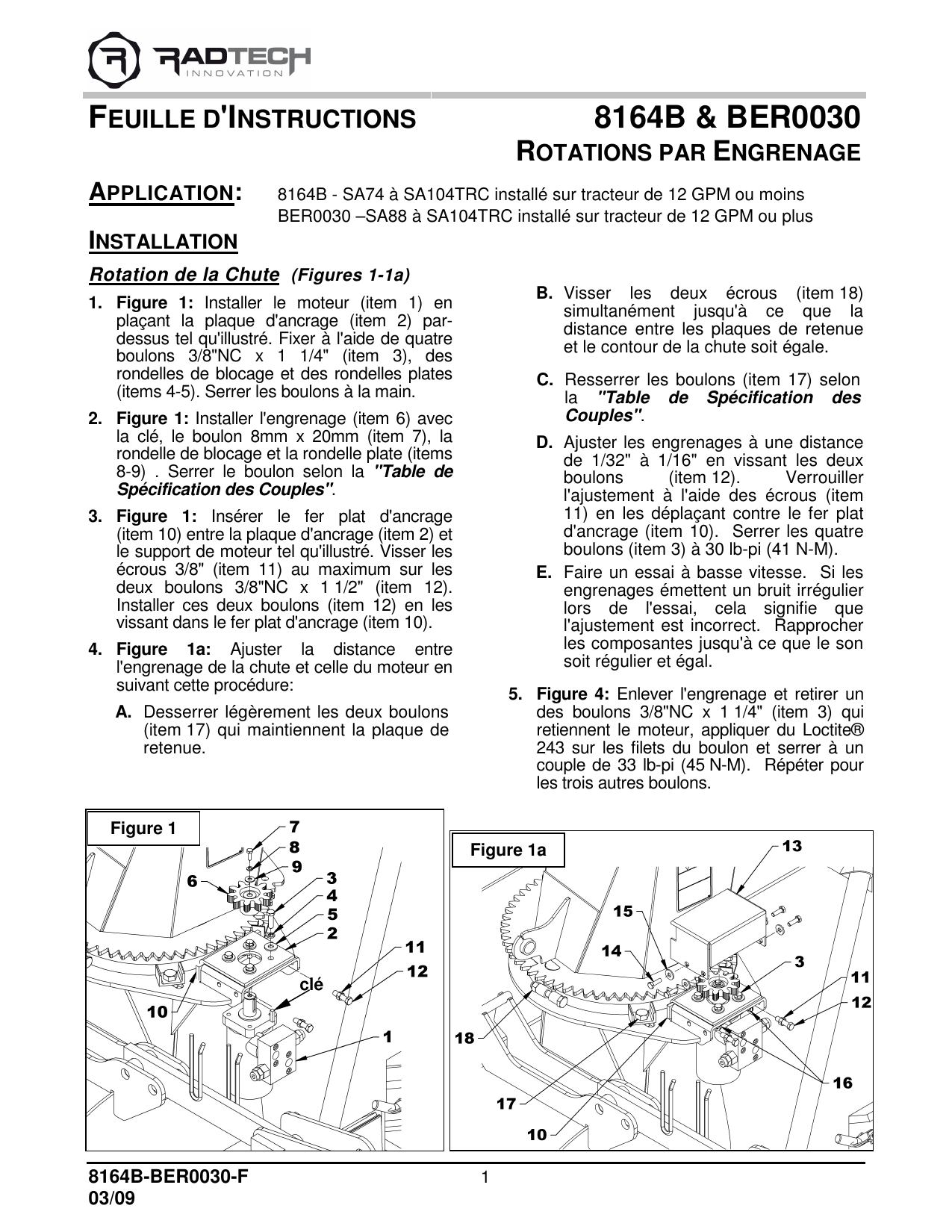 RADTECH
INNOVATION

FEUILLE D'INSTRUCTIONS

8164B & BER0030
ROTATIONS PAR ENGRENAGE

APPLICATION: 8164B - SA74 à SA104TRC installé sur tracteur de 12 GPM ou moins
BER0030 –SA88 à SA104TRC installé sur tracteur de 12 GPM ou plus

INSTALLATION

Rotation de la Chute (Figures 1-1a)

1. Figure 1: Installer le moteur (item 1) en plaçant la plaque d'ancrage (item 2) par-dessus tel qu'illustré. Fixer à l'aide de quatre boulons 3/8"NC x 1 1/4" (item 3), des rondelles de blocage et des rondelles plates (items 4-5). Serrer les boulons à la main.

2. Figure 1: Installer l'engrenage (item 6) avec la clé, le boulon 8mm x 20mm (item 7), la rondelle de blocage et la rondelle plate (items 8-9) . Serrer le boulon selon la "Table de Spécification des Couples".

3. Figure 1: Insérer le fer plat d'ancrage (item 10) entre la plaque d'ancrage (item 2) et le support de moteur tel qu'illustré. Visser les écrous 3/8" (item 11) au maximum sur les deux boulons 3/8"NC x 1 1/2" (item 12). Installer ces deux boulons (item 12) en les vissant dans le fer plat d'ancrage (item 10).

4. Figure 1a: Ajuster la distance entre l'engrenage de la chute et celle du moteur en suivant cette procédure:

A. Desserrer légèrement les deux boulons (item 17) qui maintiennent la plaque de retenue.

B. Visser les deux écrous (item 18) simultanément jusqu'à ce que la distance entre les plaques de retenue et le contour de la chute soit égale.

C. Resserrer les boulons (item 17) selon la "Table de Spécification des Couples".

D. Ajuster les engrenages à une distance de 1/32" à 1/16" en vissant les deux boulons (item 12). Verrouiller l'ajustement à l'aide des écrous (item 11) en les déplaçant contre le fer plat d'ancrage (item 10). Serrer les quatre boulons (item 3) à 30 lb-pi (41 N-M).

E. Faire un essai à basse vitesse. Si les engrenages émettent un bruit irrégulier lors de l'essai, cela signifie que l'ajustement est incorrect. Rapprocher les composantes jusqu'à ce que le son soit régulier et égal.

5. Figure 4: Enlever l'engrenage et retirer un des boulons 3/8"NC x 1 1/4" (item 3) qui retiennent le moteur, appliquer du Loctite® 243 sur les filets du boulon et serrer à un couple de 33 lb-pi (45 N-M). Répéter pour les trois autres boulons.

Figure 1
7
8
9
6
3
4
5
2
11
12
clé
10
1

Figure 1a
13
15
14
3
11
12
18
16
17
10

8164B-BER0030-F
03/09
1