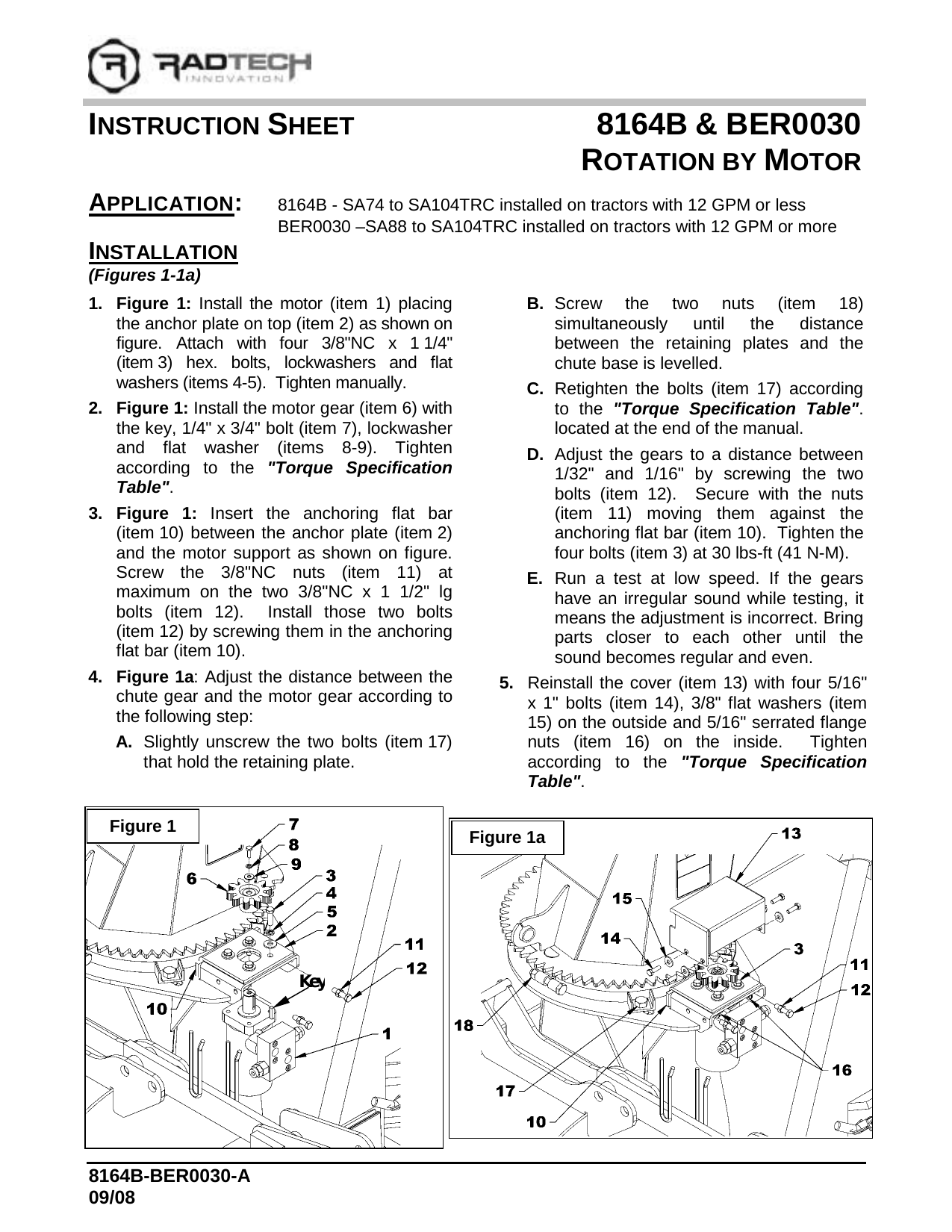 RADTECH INNOVATION

INSTRUCTION SHEET

8164B & BER0030
ROTATION BY MOTOR

APPLICATION: 8164B - SA74 to SA104TRC installed on tractors with 12 GPM or less
BER0030 –SA88 to SA104TRC installed on tractors with 12 GPM or more

INSTALLATION
(Figures 1-1a)

1. Figure 1: Install the motor (item 1) placing the anchor plate on top (item 2) as shown on figure. Attach with four 3/8"NC x 1 1/4" (item 3) hex. bolts, lockwashers and flat washers (items 4-5). Tighten manually.

2. Figure 1: Install the motor gear (item 6) with the key, 1/4" x 3/4" bolt (item 7), lockwasher and flat washer (items 8-9). Tighten according to the "Torque Specification Table".

3. Figure 1: Insert the anchoring flat bar (item 10) between the anchor plate (item 2) and the motor support as shown on figure. Screw the 3/8"NC nuts (item 11) at maximum on the two 3/8"NC x 1 1/2" lg bolts (item 12). Install those two bolts (item 12) by screwing them in the anchoring flat bar (item 10).

4. Figure 1a: Adjust the distance between the chute gear and the motor gear according to the following step:

A. Slightly unscrew the two bolts (item 17) that hold the retaining plate.

B. Screw the two nuts (item 18) simultaneously until the distance between the retaining plates and the chute base is levelled.

C. Retighten the bolts (item 17) according to the "Torque Specification Table". located at the end of the manual.

D. Adjust the gears to a distance between 1/32" and 1/16" by screwing the two bolts (item 12). Secure with the nuts (item 11) moving them against the anchoring flat bar (item 10). Tighten the four bolts (item 3) at 30 lbs-ft (41 N-M).

E. Run a test at low speed. If the gears have an irregular sound while testing, it means the adjustment is incorrect. Bring parts closer to each other until the sound becomes regular and even.

5. Reinstall the cover (item 13) with four 5/16" x 1" bolts (item 14), 3/8" flat washers (item 15) on the outside and 5/16" serrated flange nuts (item 16) on the inside. Tighten according to the "Torque Specification Table".

Figure 1
7
8
9
6
3
4
5
2
11
12
Key
10
1

Figure 1a
13
15
14
3
11
12
18
16
17
10

8164B-BER0030-A
09/08