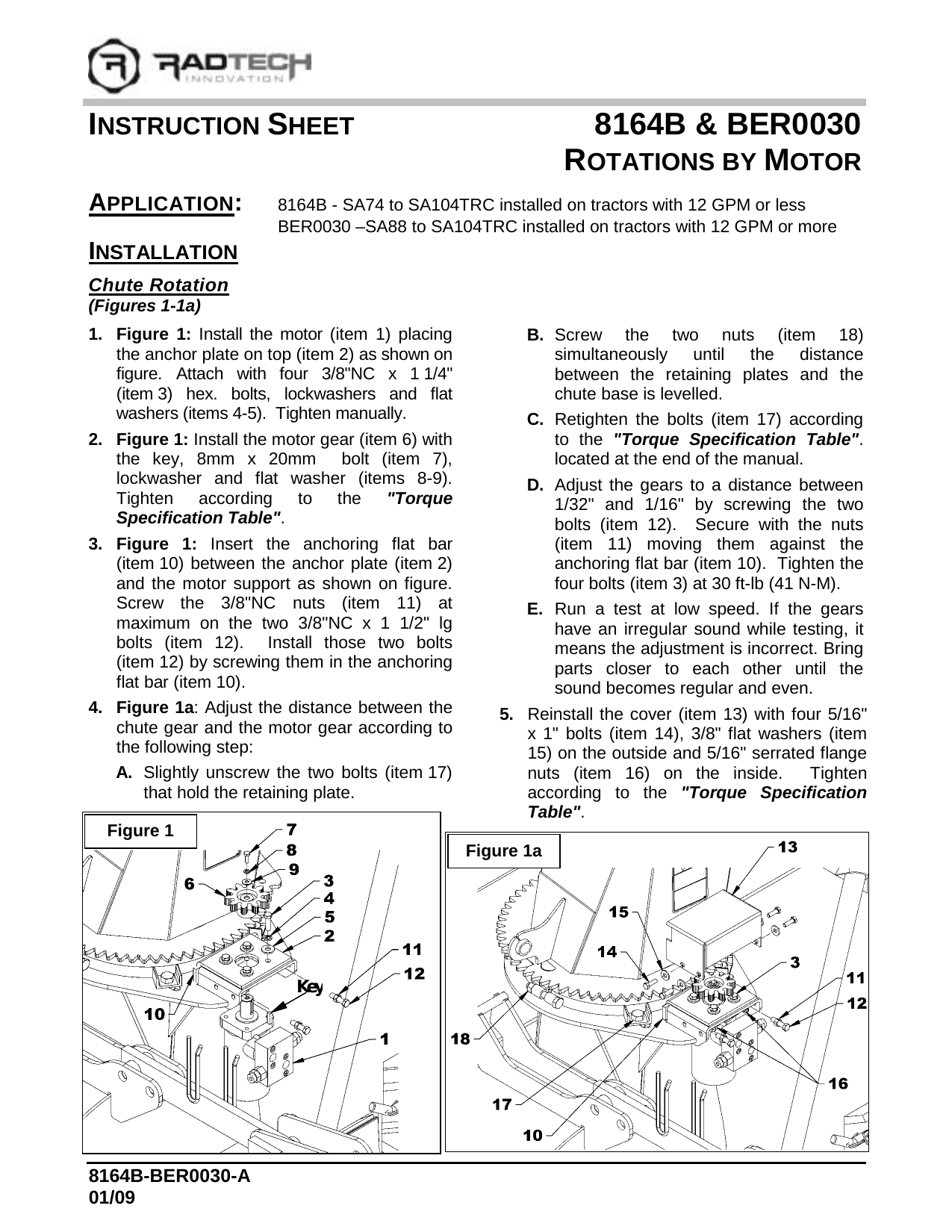 RADTECH INNOVATION

INSTRUCTION SHEET

8164B & BER0030
ROTATIONS BY MOTOR

APPLICATION: 8164B - SA74 to SA104TRC installed on tractors with 12 GPM or less
BER0030 –SA88 to SA104TRC installed on tractors with 12 GPM or more

INSTALLATION

Chute Rotation
(Figures 1-1a)

1. Figure 1: Install the motor (item 1) placing the anchor plate on top (item 2) as shown on figure. Attach with four 3/8"NC x 1 1/4" (item 3) hex. bolts, lockwashers and flat washers (items 4-5). Tighten manually.

2. Figure 1: Install the motor gear (item 6) with the key, 8mm x 20mm bolt (item 7), lockwasher and flat washer (items 8-9). Tighten according to the "Torque Specification Table".

3. Figure 1: Insert the anchoring flat bar (item 10) between the anchor plate (item 2) and the motor support as shown on figure. Screw the 3/8"NC nuts (item 11) at maximum on the two 3/8"NC x 1 1/2" lg bolts (item 12). Install those two bolts (item 12) by screwing them in the anchoring flat bar (item 10).

4. Figure 1a: Adjust the distance between the chute gear and the motor gear according to the following step:

A. Slightly unscrew the two bolts (item 17) that hold the retaining plate.

B. Screw the two nuts (item 18) simultaneously until the distance between the retaining plates and the chute base is levelled.

C. Retighten the bolts (item 17) according to the "Torque Specification Table". located at the end of the manual.

D. Adjust the gears to a distance between 1/32" and 1/16" by screwing the two bolts (item 12). Secure with the nuts (item 11) moving them against the anchoring flat bar (item 10). Tighten the four bolts (item 3) at 30 ft-lb (41 N-M).

E. Run a test at low speed. If the gears have an irregular sound while testing, it means the adjustment is incorrect. Bring parts closer to each other until the sound becomes regular and even.

5. Reinstall the cover (item 13) with four 5/16" x 1" bolts (item 14), 3/8" flat washers (item 15) on the outside and 5/16" serrated flange nuts (item 16) on the inside. Tighten according to the "Torque Specification Table".

Figure 1
7
8
9
6
3
4
5
2
11
12
Key
10
1

Figure 1a
13
15
14
3
11
12
18
16
17
10

8164B-BER0030-A
01/09