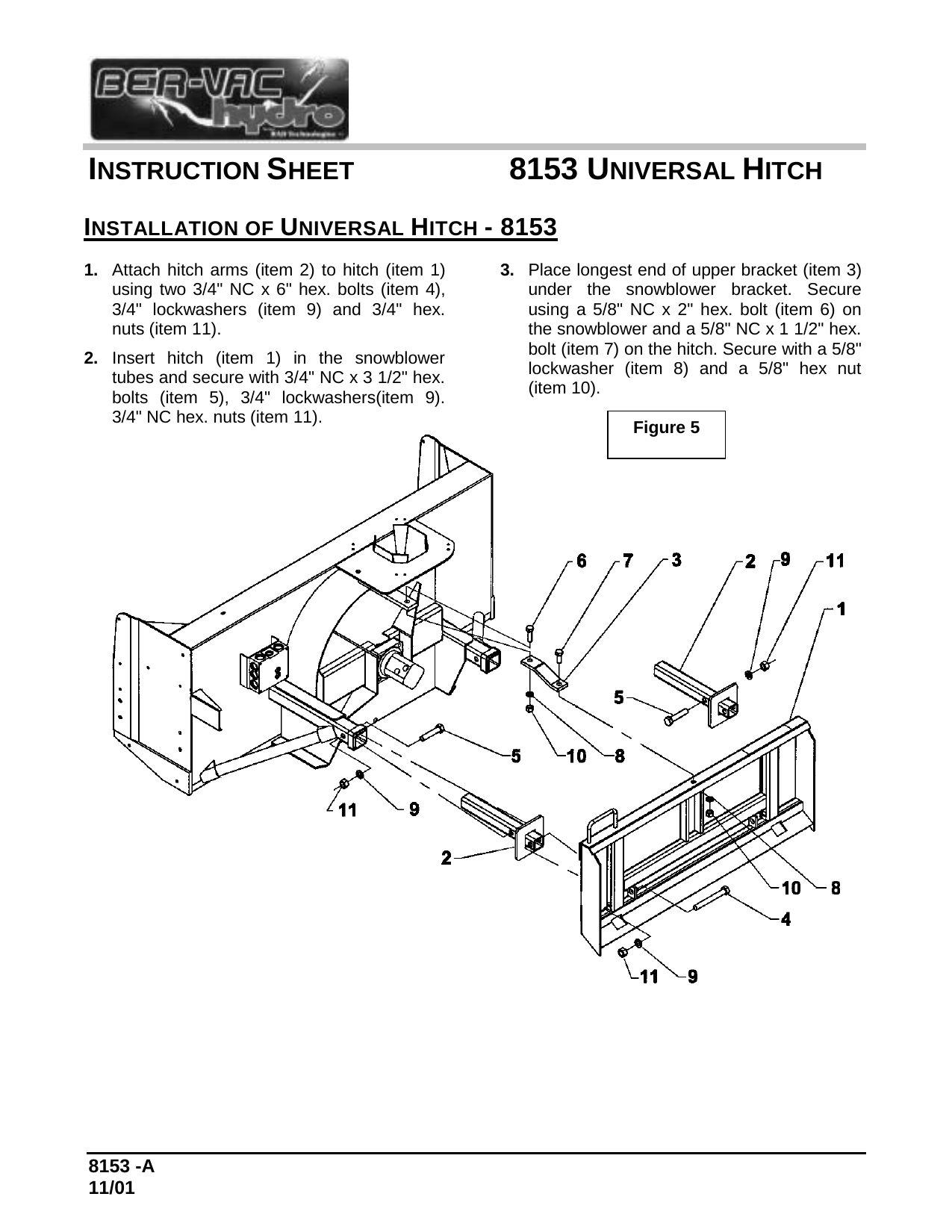 BER-VAC hydro

INSTRUCTION SHEET 8153 UNIVERSAL HITCH

INSTALLATION OF UNIVERSAL HITCH - 8153

1. Attach hitch arms (item 2) to hitch (item 1) using two 3/4" NC x 6" hex. bolts (item 4), 3/4" lockwashers (item 9) and 3/4" hex. nuts (item 11).

2. Insert hitch (item 1) in the snowblower tubes and secure with 3/4" NC x 3 1/2" hex. bolts (item 5), 3/4" lockwashers(item 9). 3/4" NC hex. nuts (item 11).

3. Place longest end of upper bracket (item 3) under the snowblower bracket. Secure using a 5/8" NC x 2" hex. bolt (item 6) on the snowblower and a 5/8" NC x 1 1/2" hex. bolt (item 7) on the hitch. Secure with a 5/8" lockwasher (item 8) and a 5/8" hex nut (item 10).

Figure 5

6 7 3 2 9 11 1 5 5 10 8 11 9 2 10 8 4 11 9

8153 -A
11/01